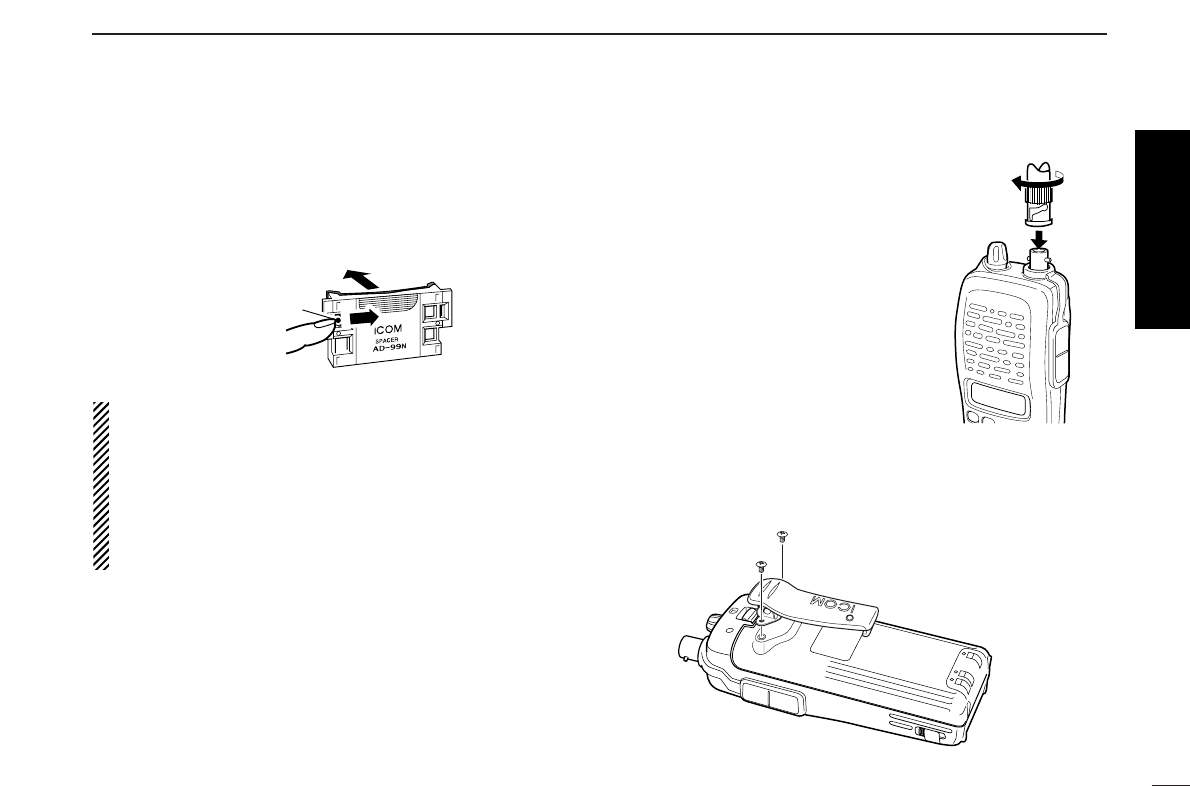 ICOM
SPACER
AD-99N

ICOM