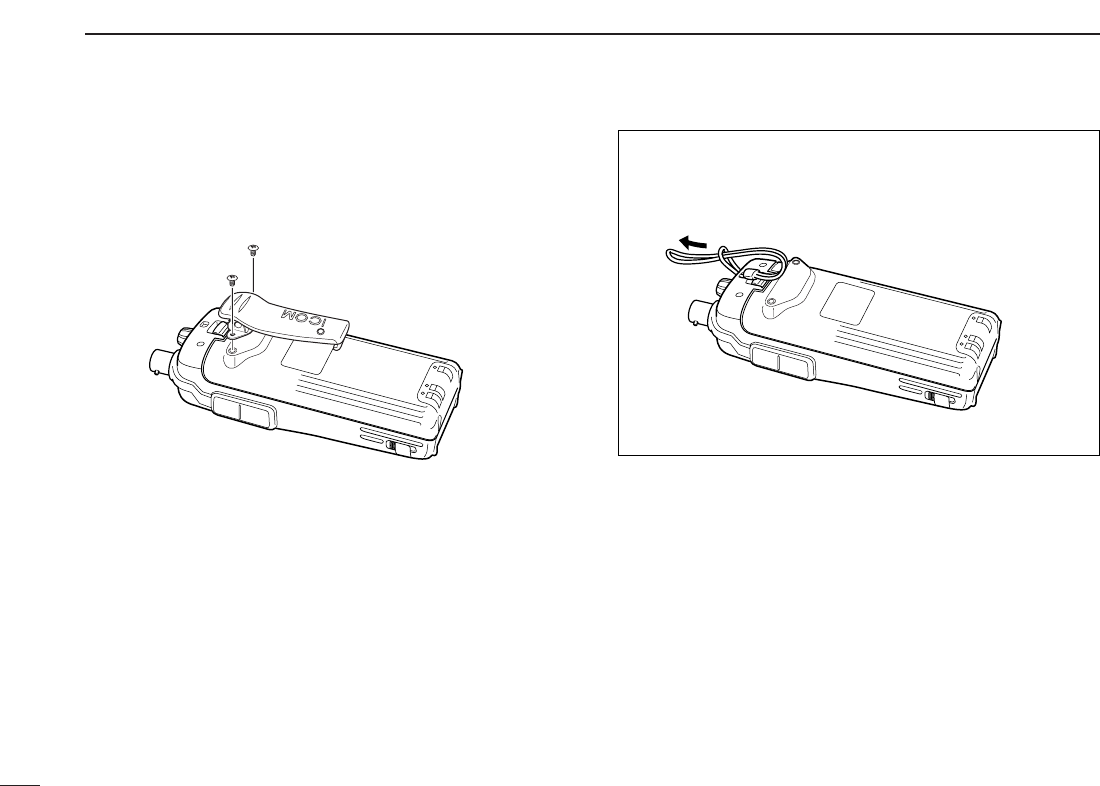 ICOM