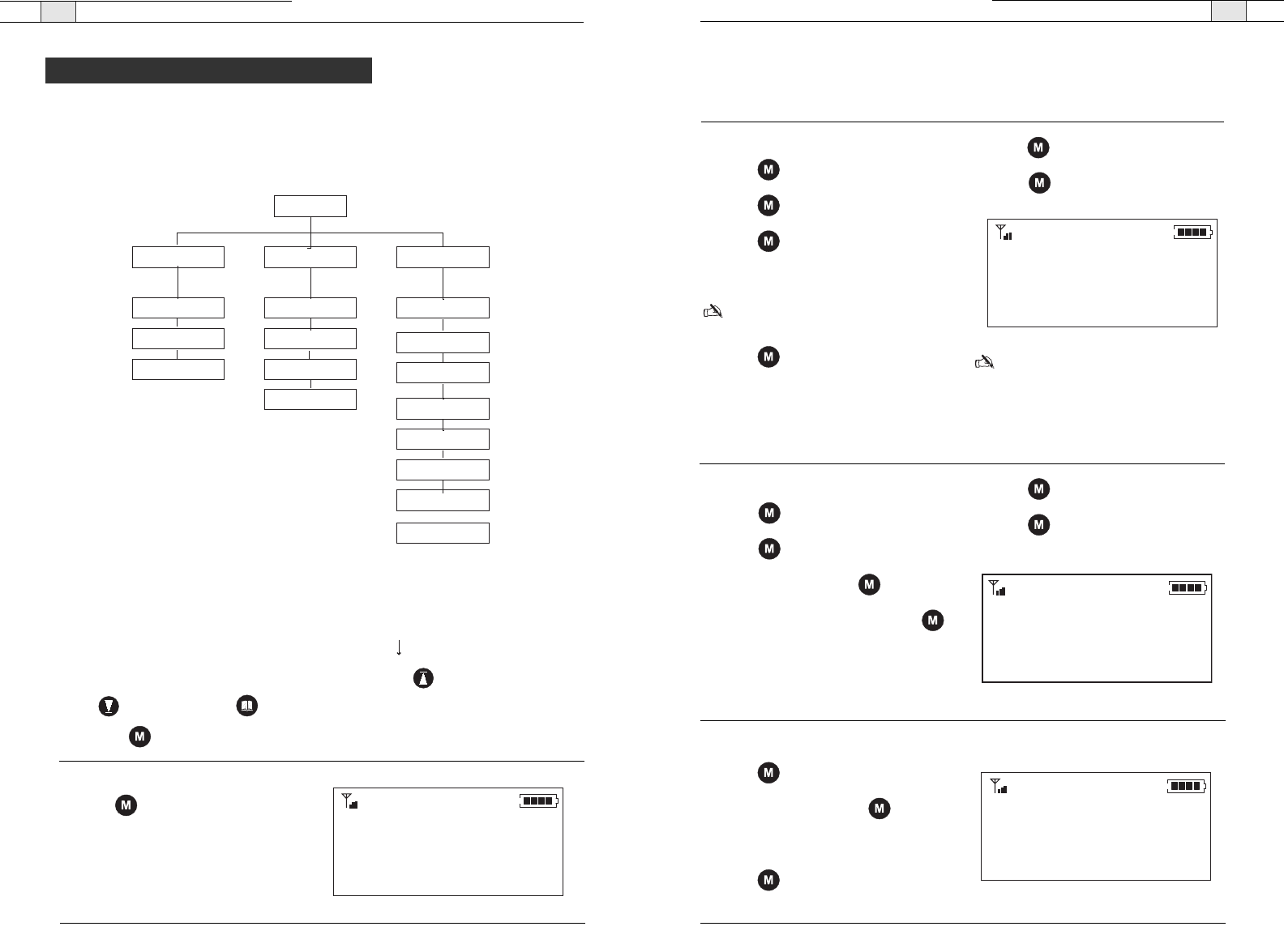 M
M
M
M
M
M
M
M
M
M
M
M
M
M
M
M
M