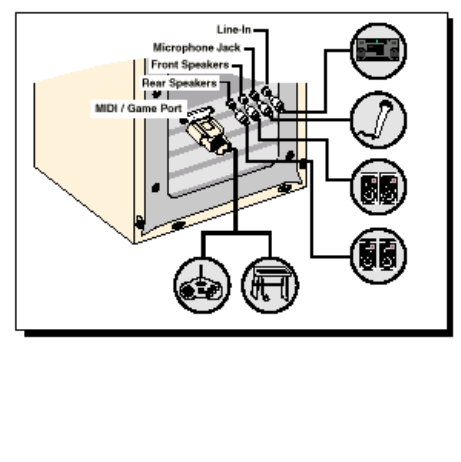 Line-In
Microphone Jack
Front Speakers
Rear Speakers
MIDI / Game Port