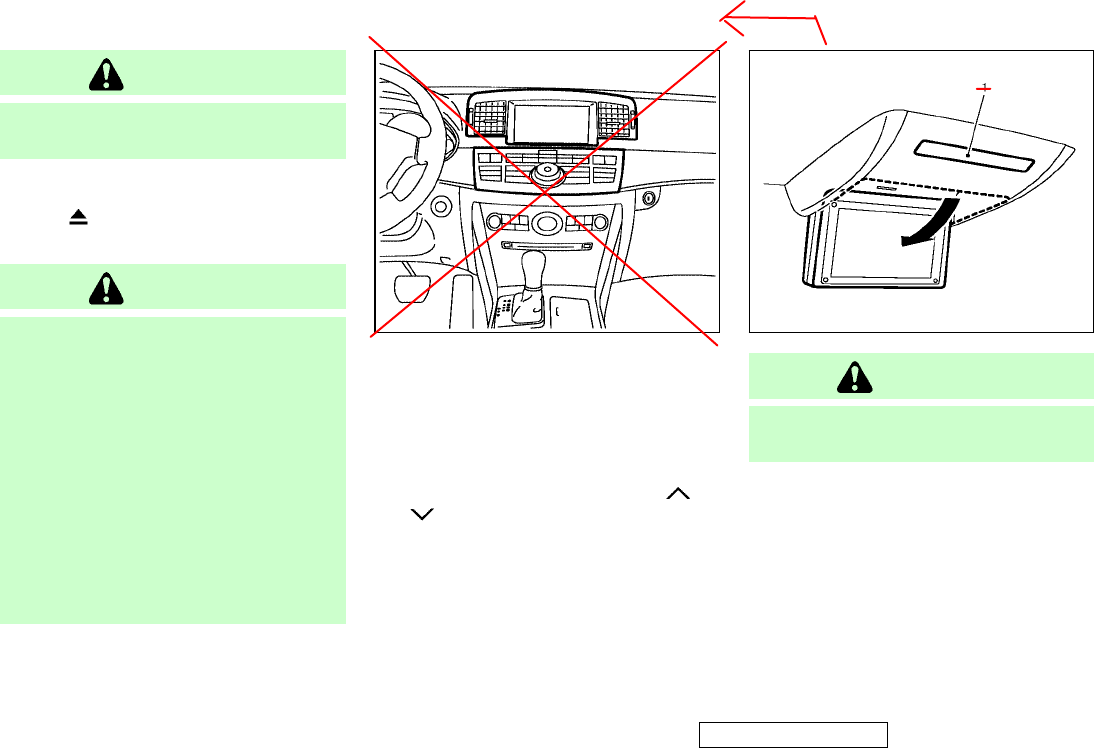 1