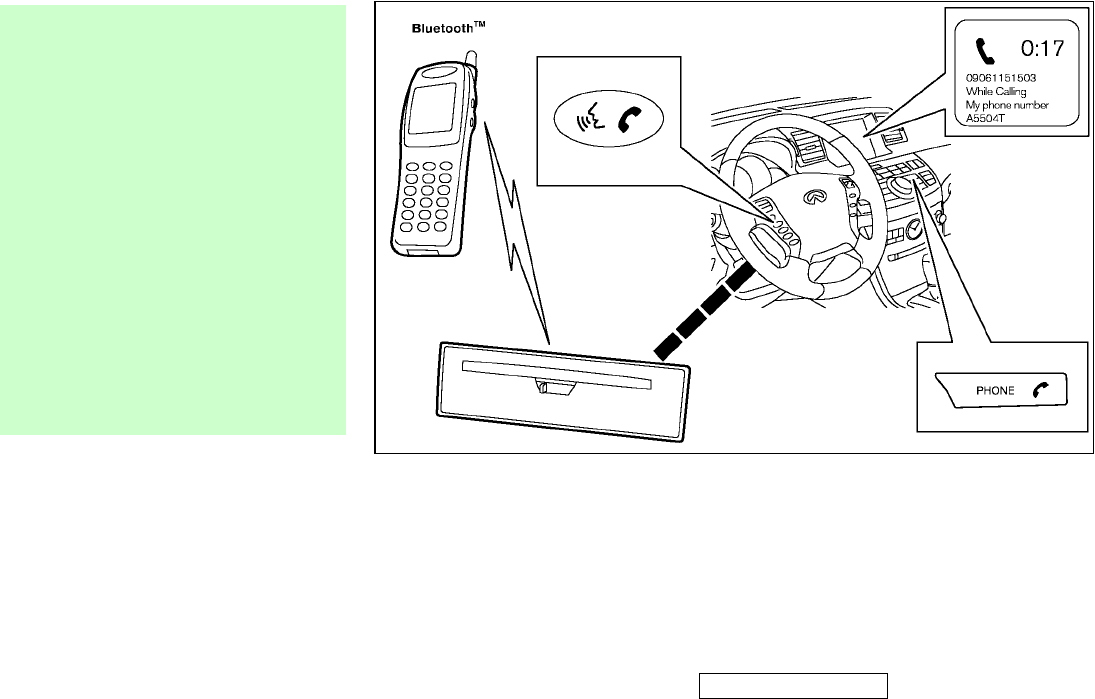 Bluetooth™

0:17
09061151503
While Calling
My phone number
A5504T

PHONE