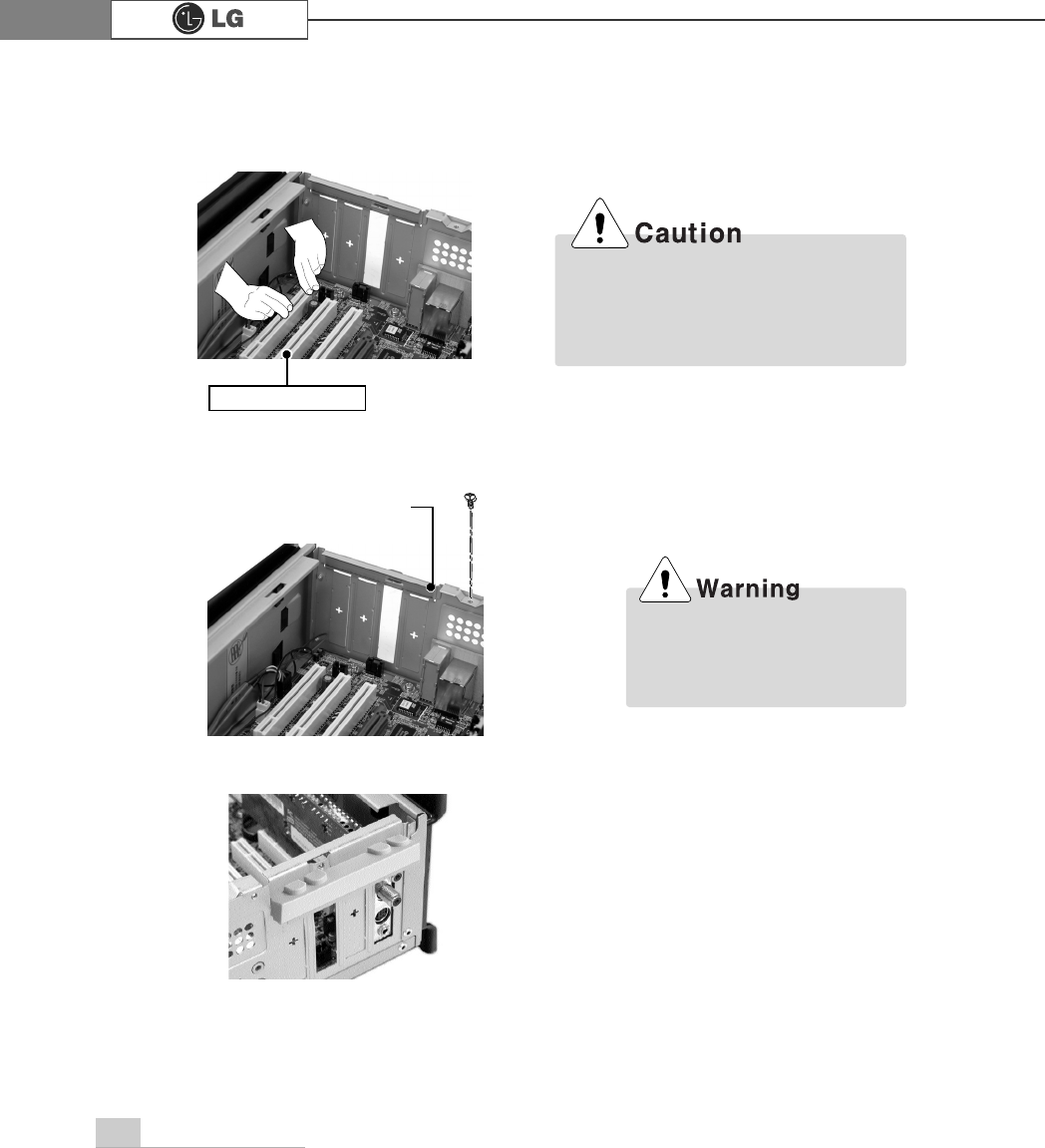 LG

Caution

Warning