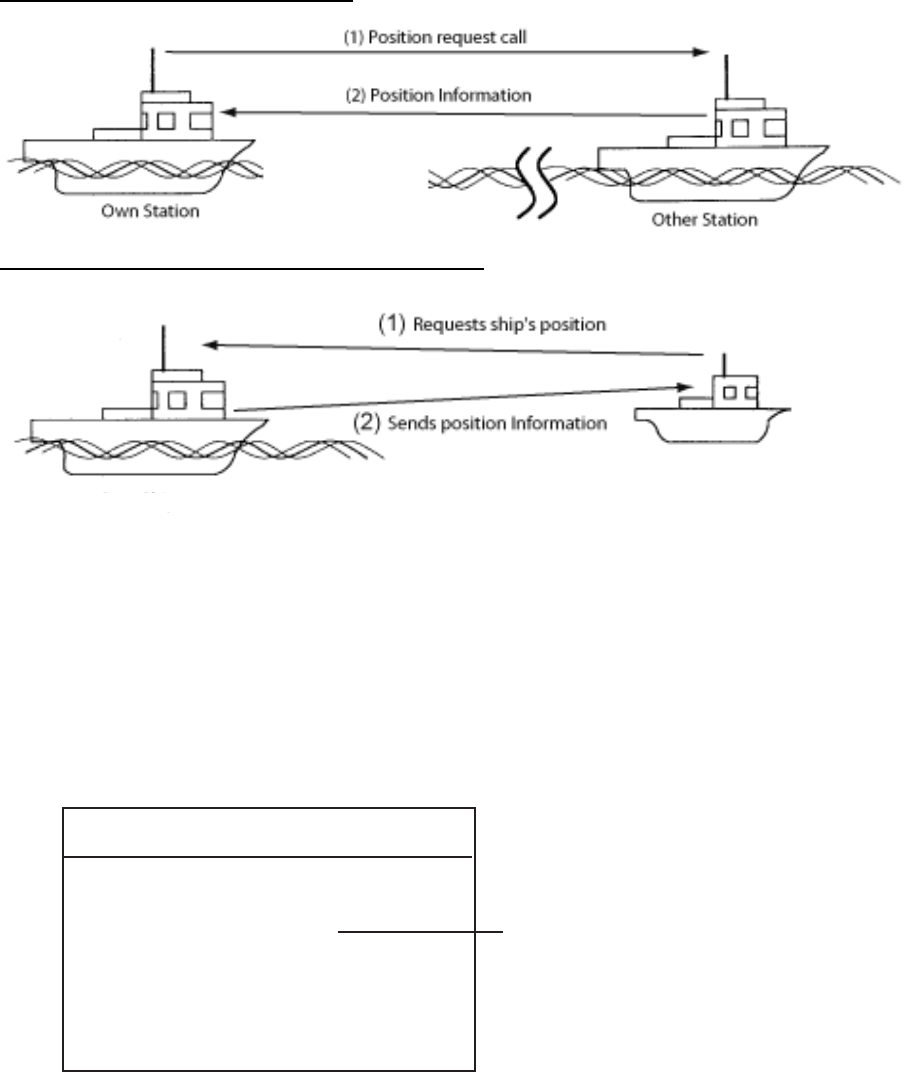 (1) Position request call

(2) Position Information

Own Station

Other Station

(1) Requests ship's position

(2) Sends position Information