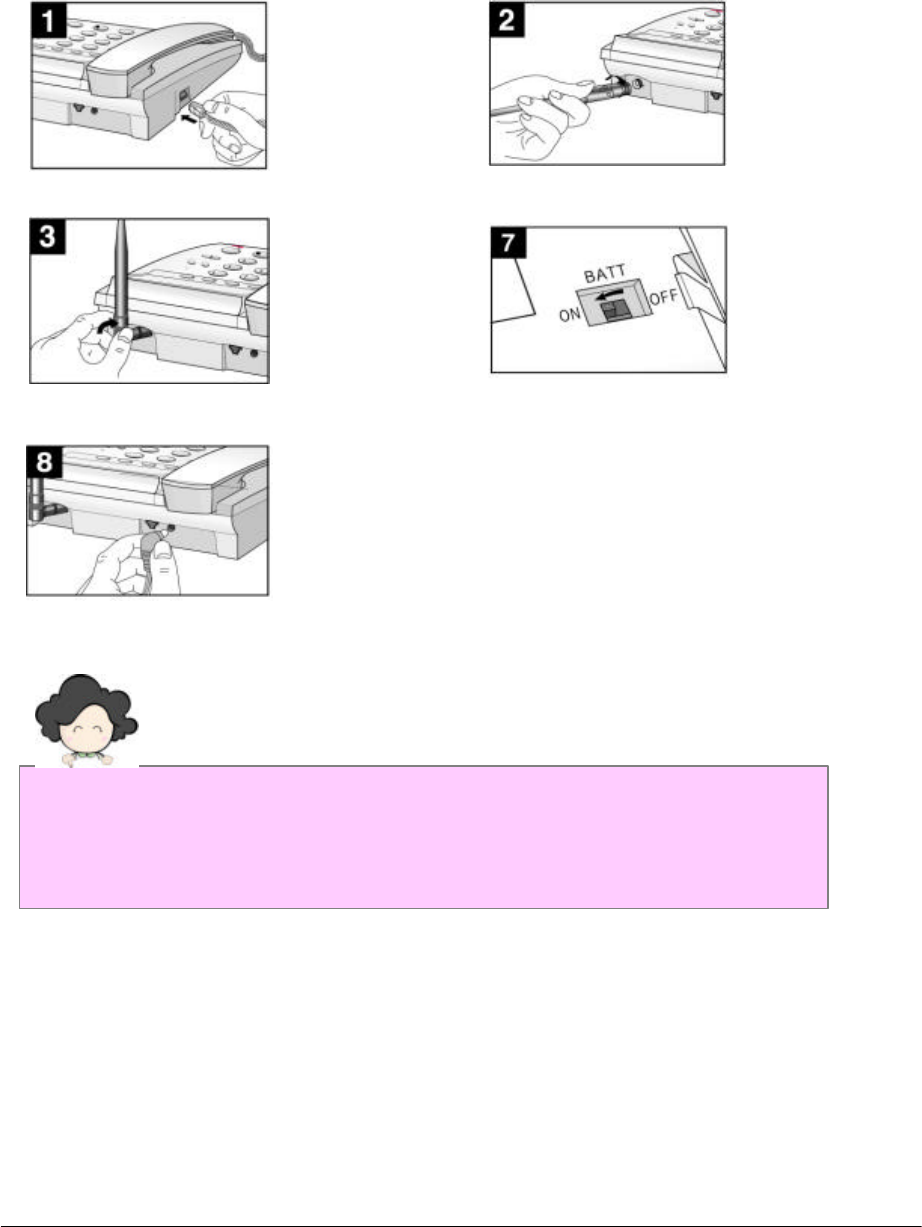 1

2

3

7

BATT

ON

OFF

8