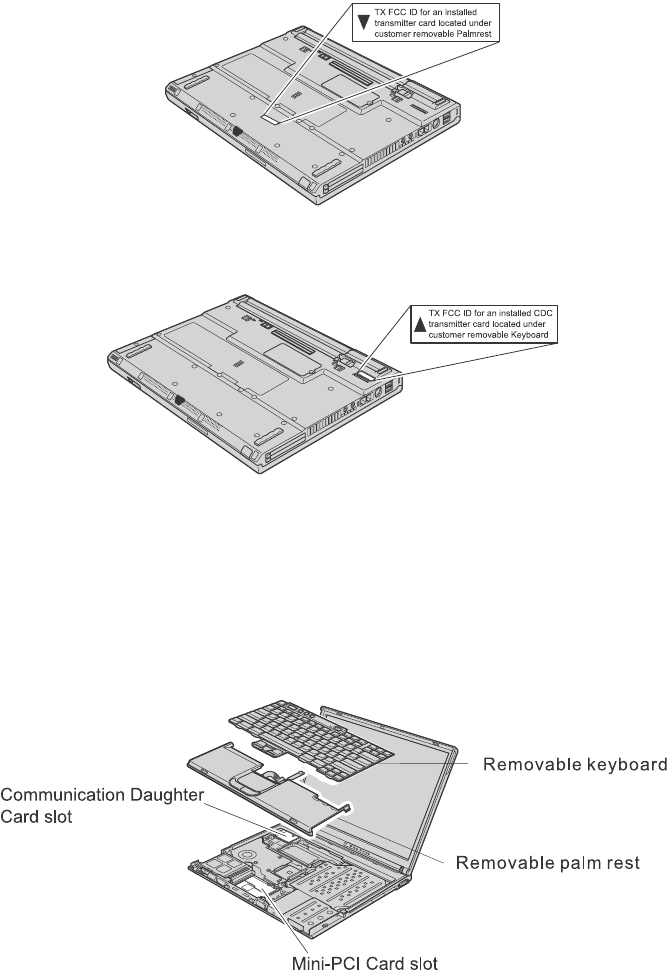 TX FCC ID for an installed transmitter card located under customer removable Palmrest

TX FCC ID for an installed CDC transmitter card located under customer removable Keyboard

Removable keyboard

Communication Daughter Card slot

Removable palm rest

Mini-PCI Card slot