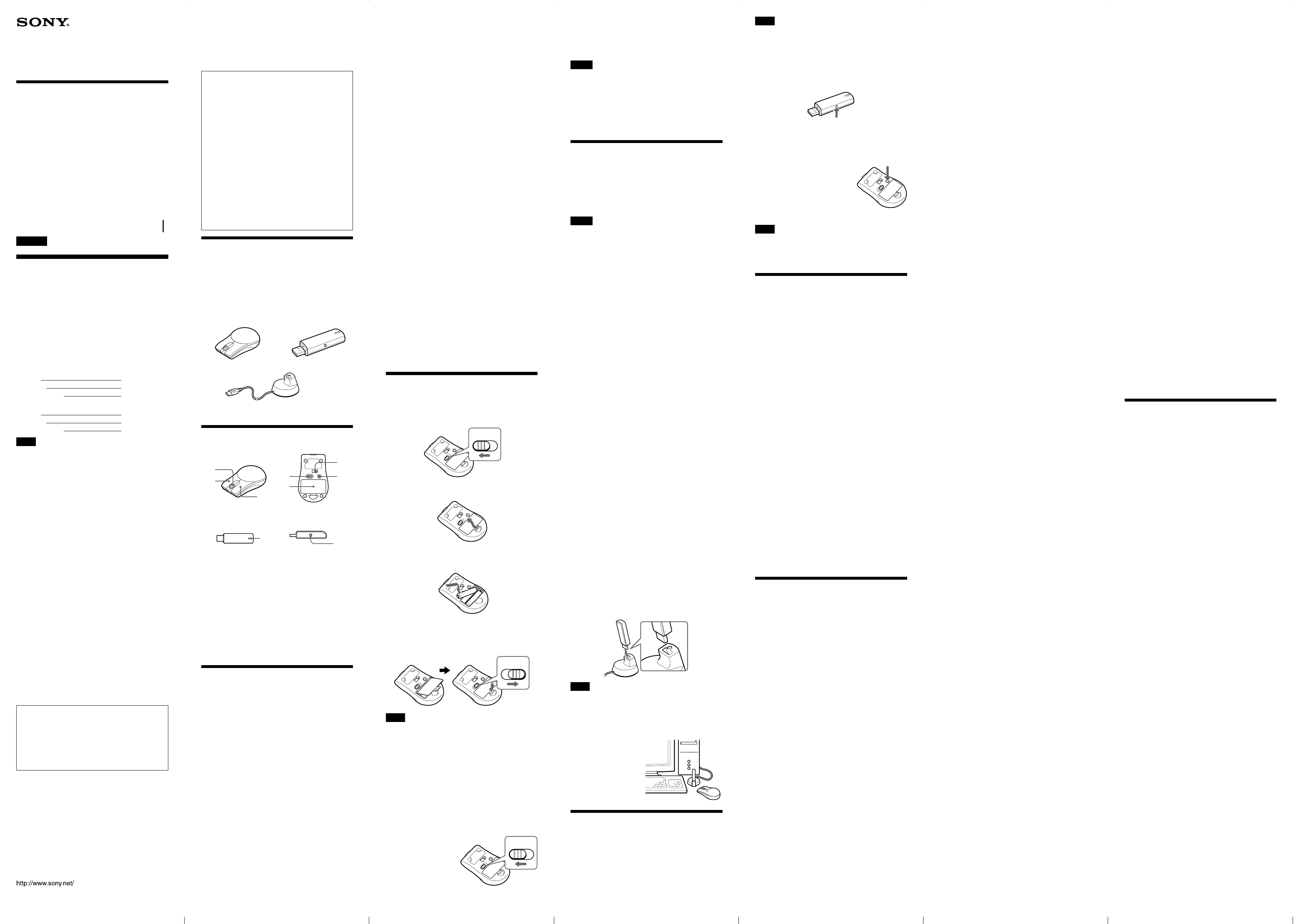 SONY

http://www.sony.net/