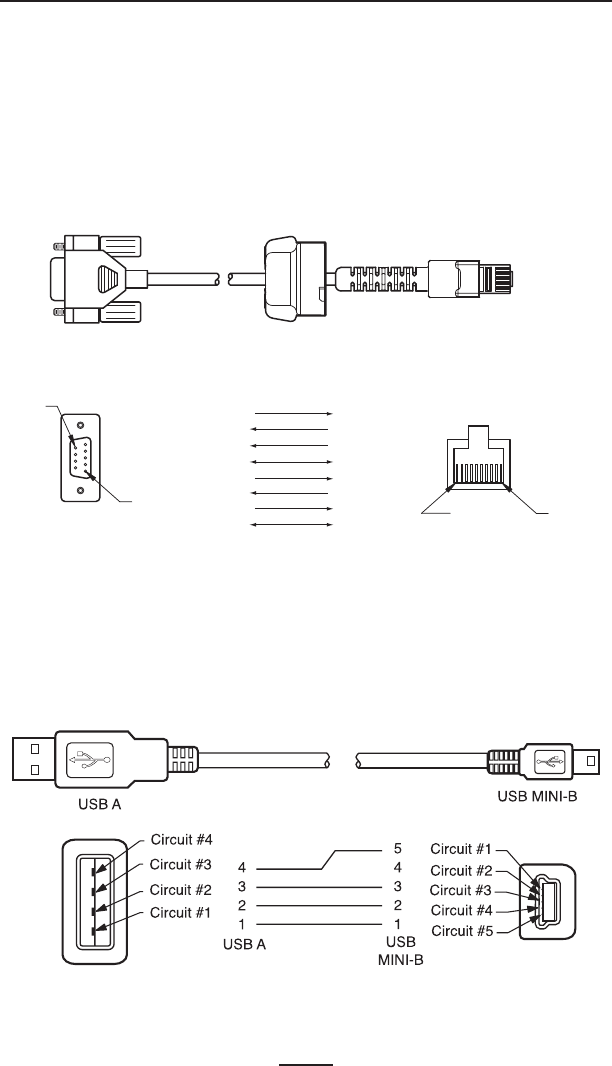 USB A

USB MINI-B

Circuit #4
Circuit #3
Circuit #2
Circuit #1

4
3
2
1
USB A

5
4
3
2
1
USB MINI-B

Circuit #1
Circuit #2
Circuit #3
Circuit #4
Circuit #5