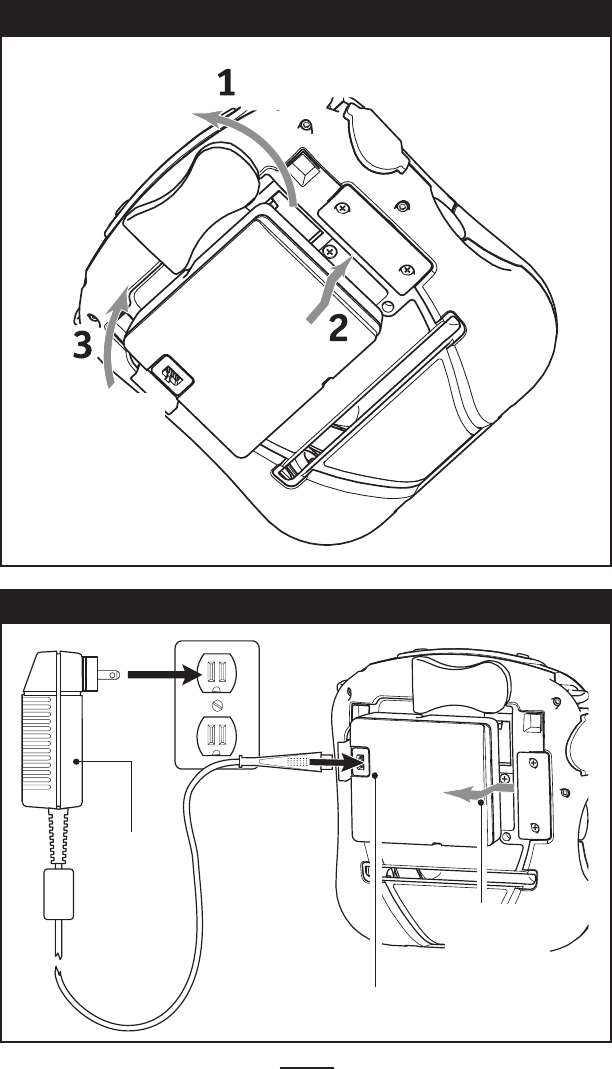 1

2

3