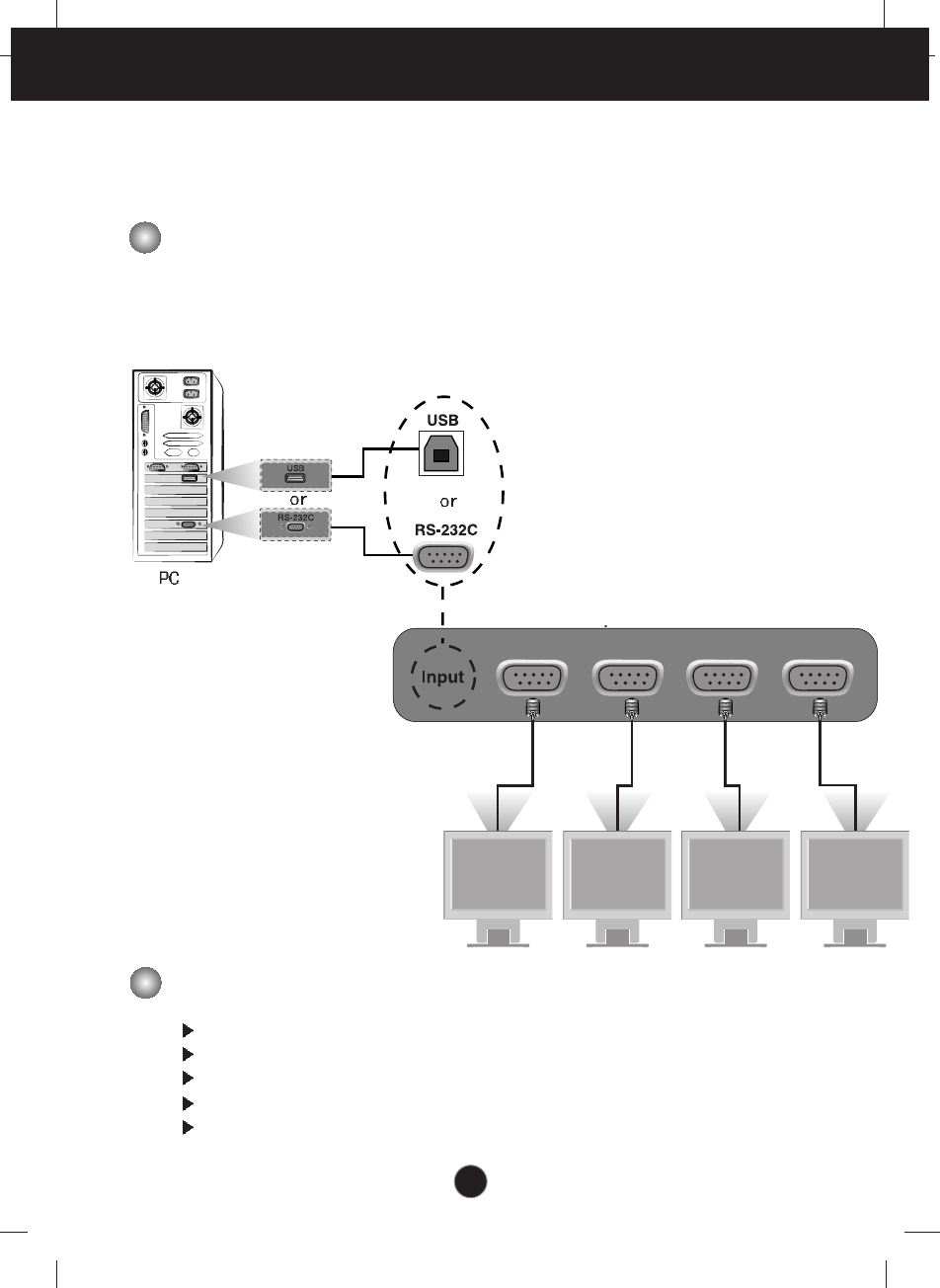 USB

or

RS-232C

USB

or

RS-232C

PC

Input