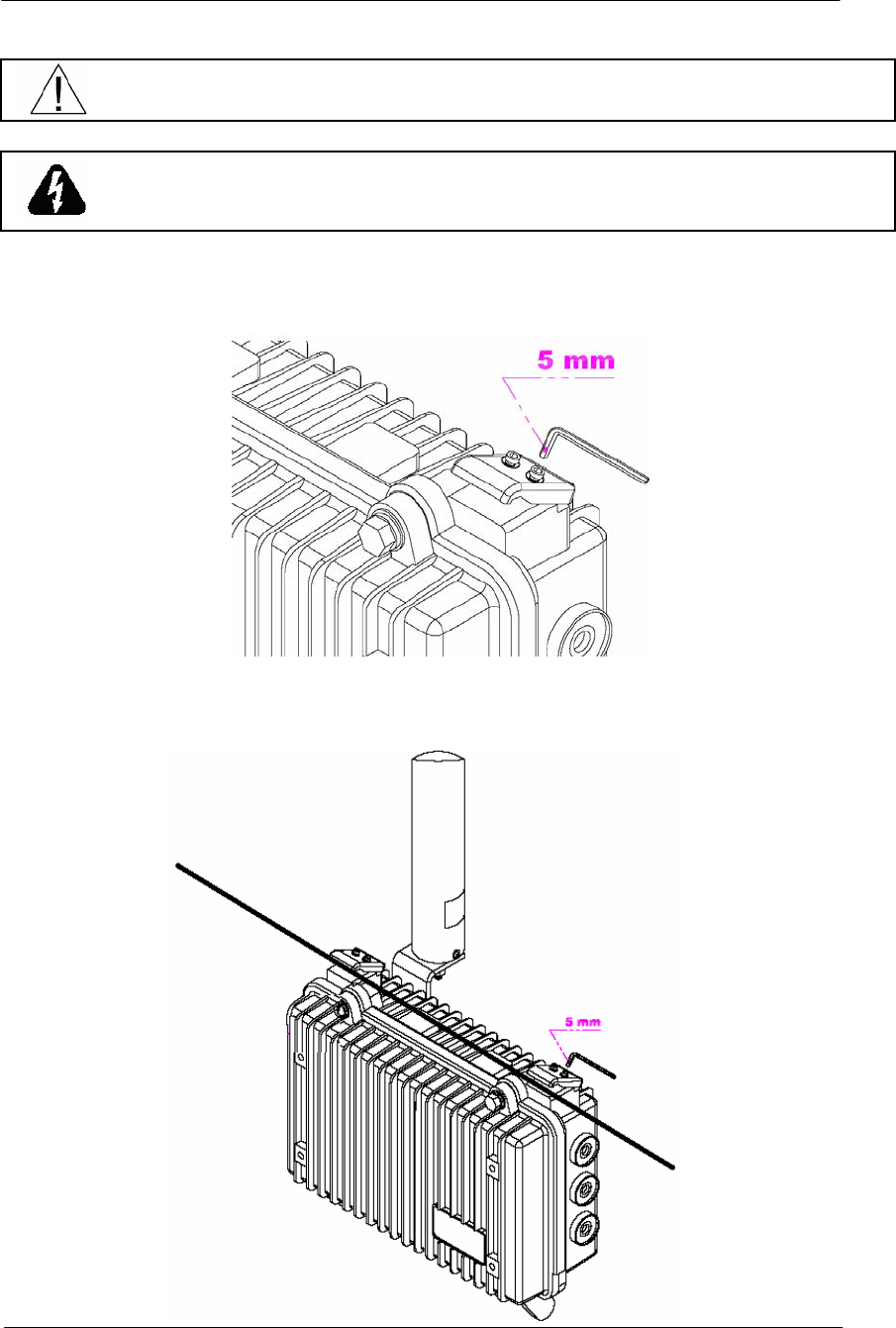 5 mm

5 mm