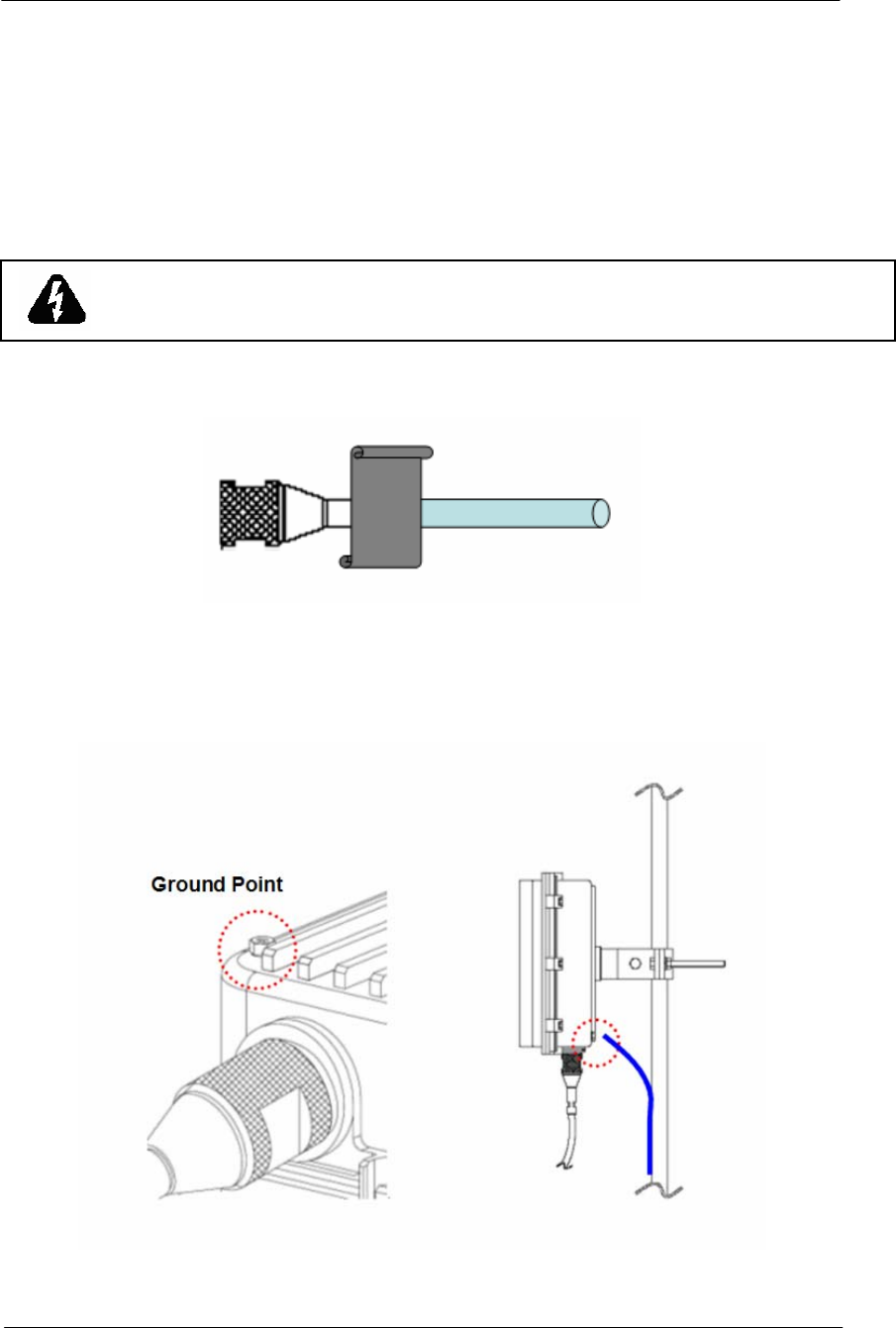 Ground Point