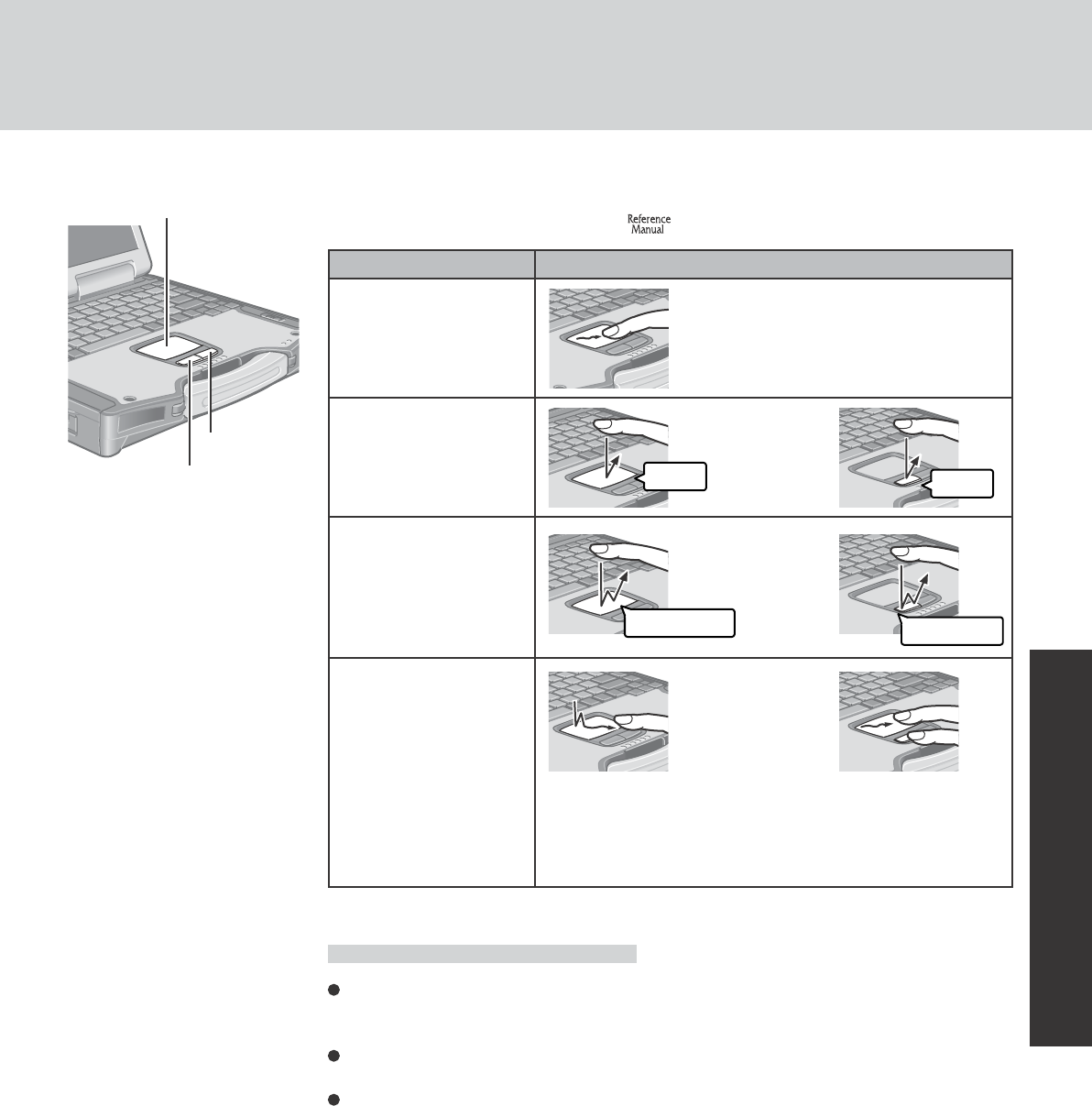 Reference Manual