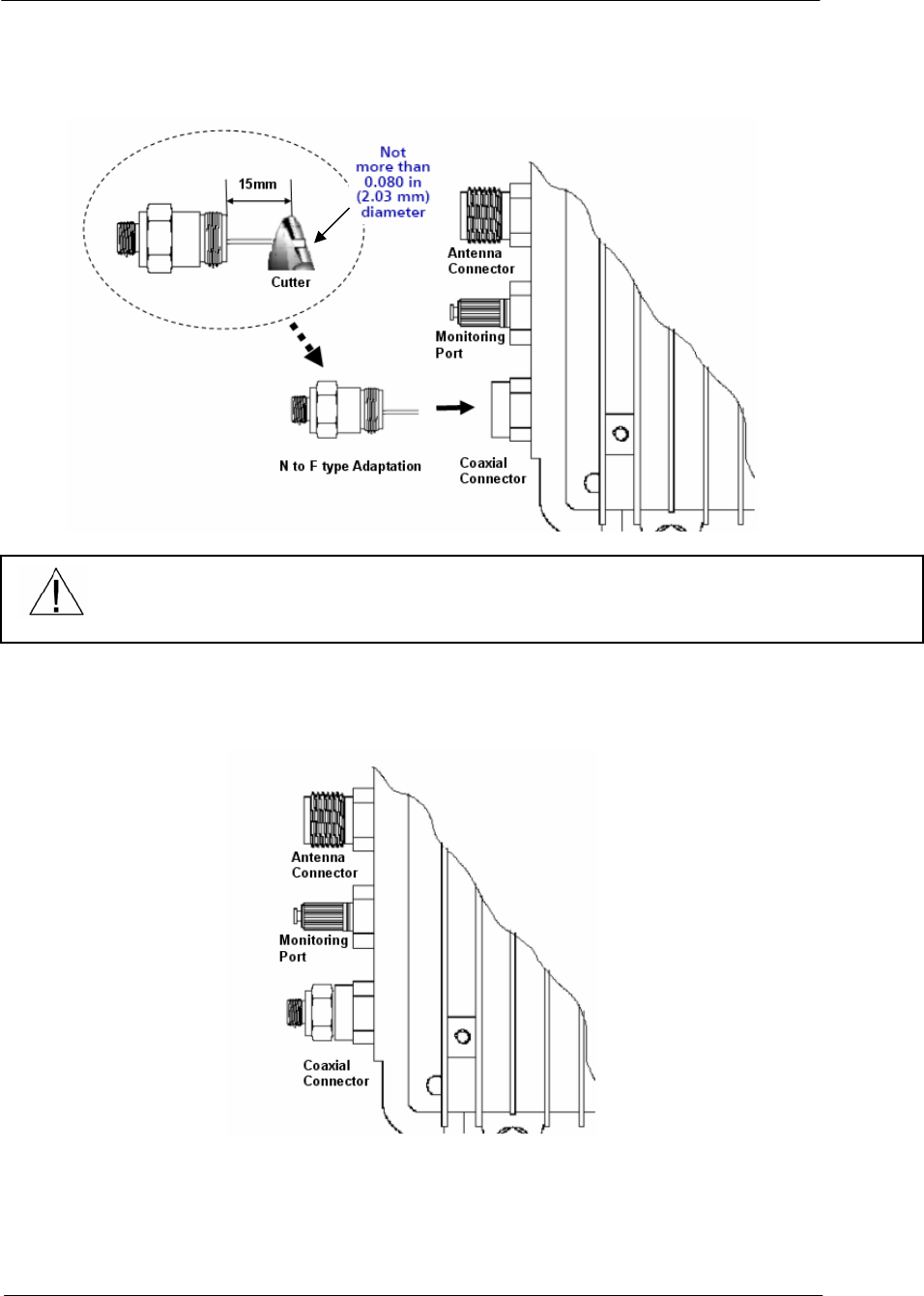 15mm

Not more than 0.080 in (2.03 mm) diameter

Cutter

Antenna Connector

Monitoring Port

N to F type Adaptation

Coaxial Connector

Antenna Connector

Monitoring Port

Coaxial Connector