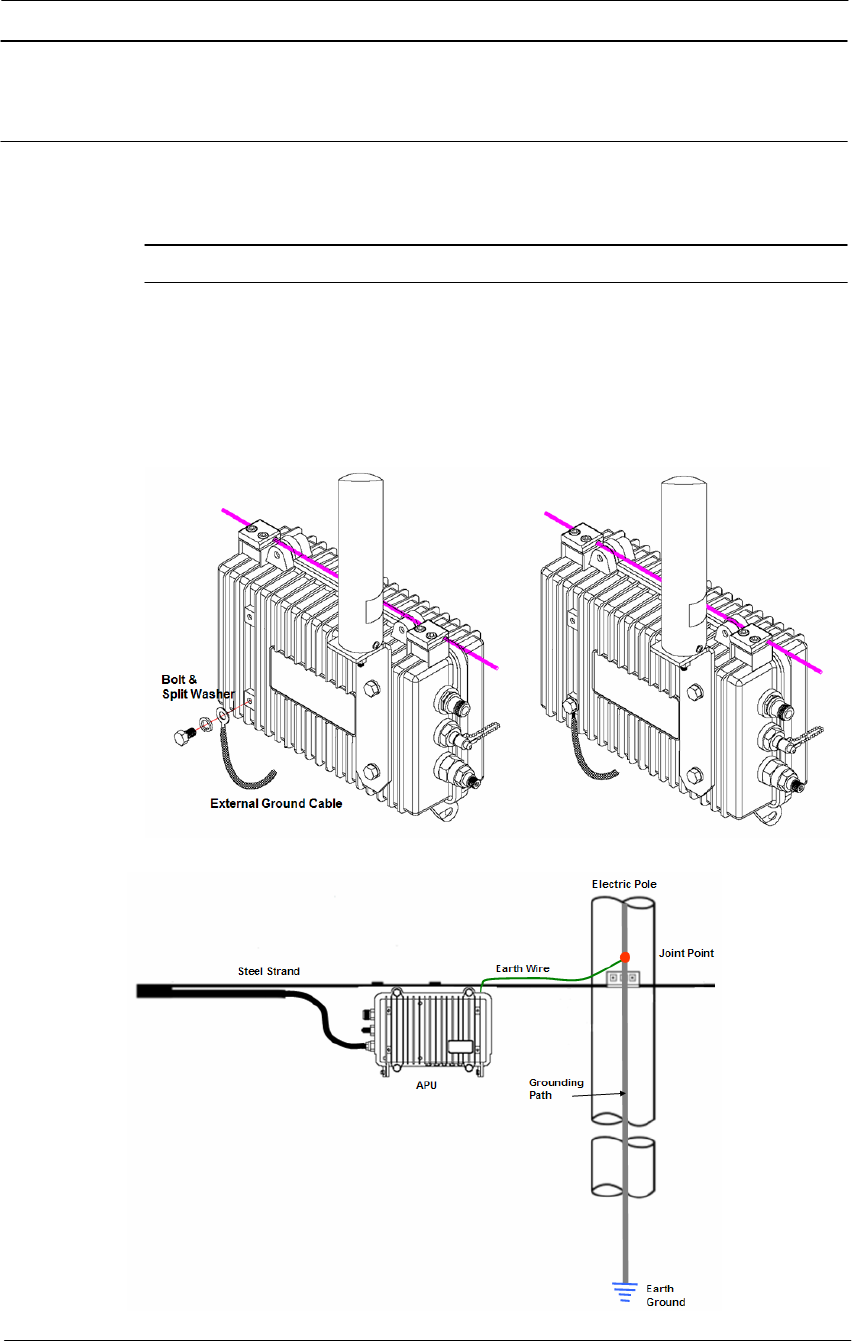 Bolt & Split Washer

External Ground Cable

Electric Pole

Joint Point

Steel Strand

Earth Wire

APU

Grounding Path

Earth Ground