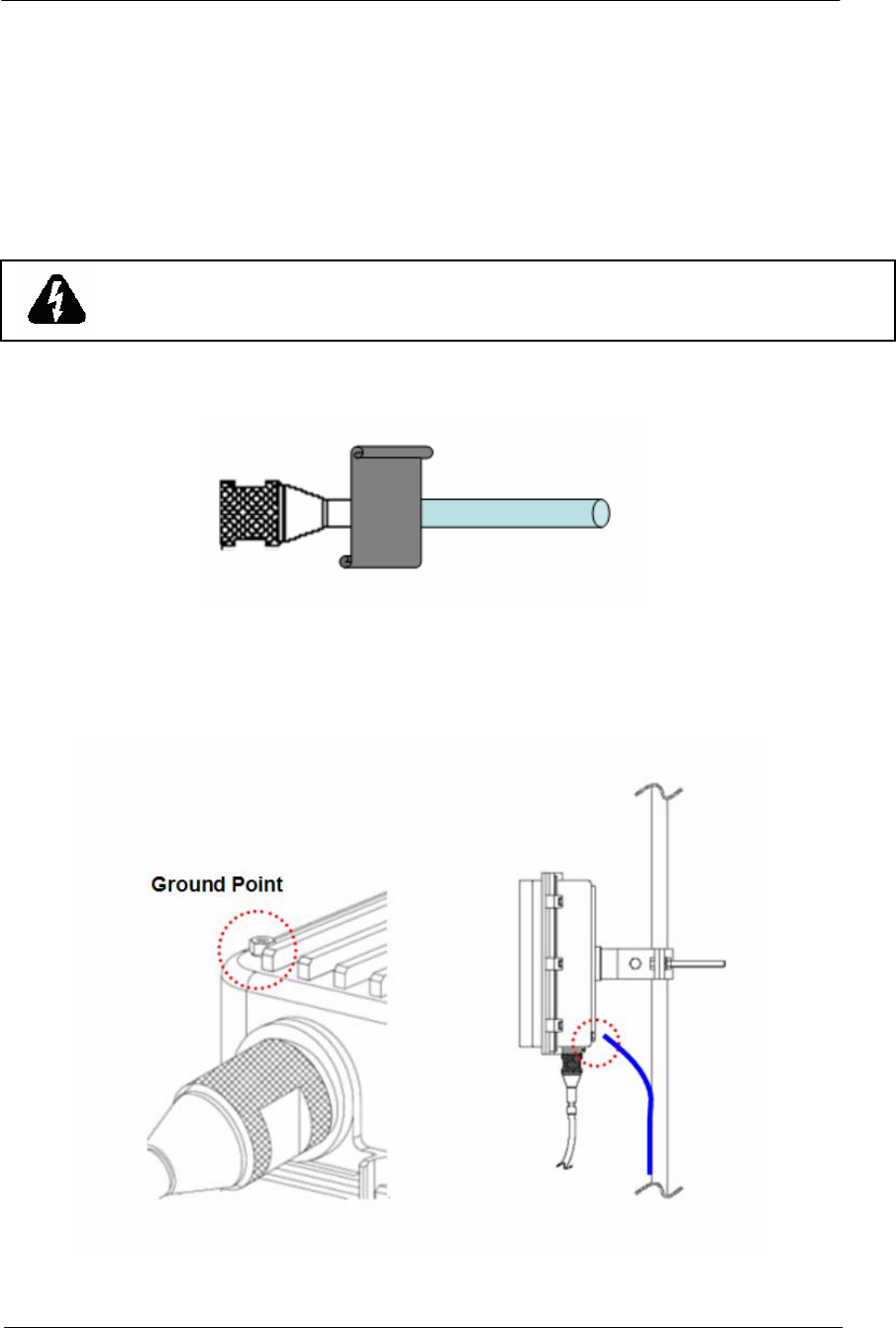 Ground Point