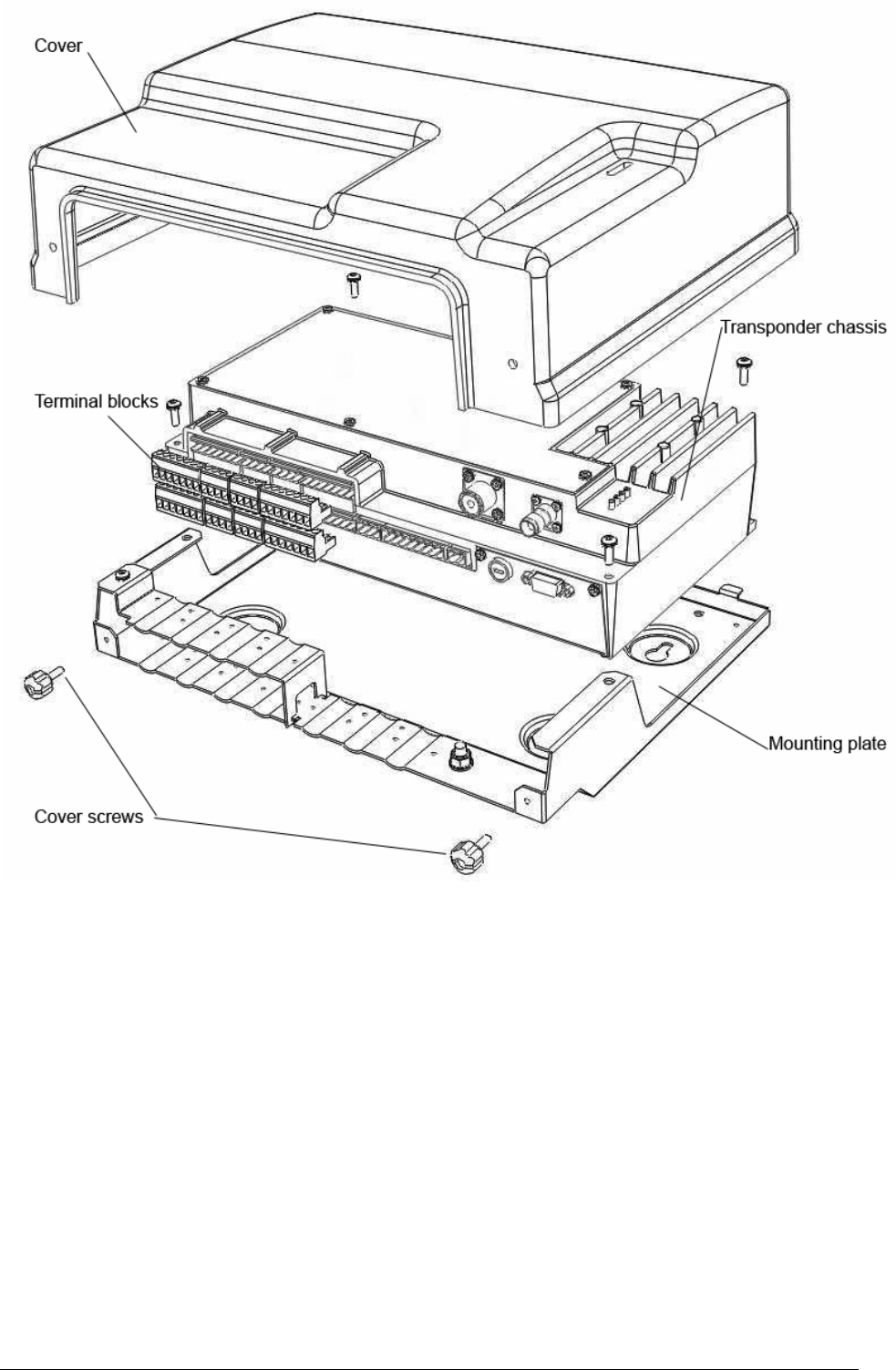 Cover

Transponder chassis

Terminal blocks

Mounting plate

Cover screws