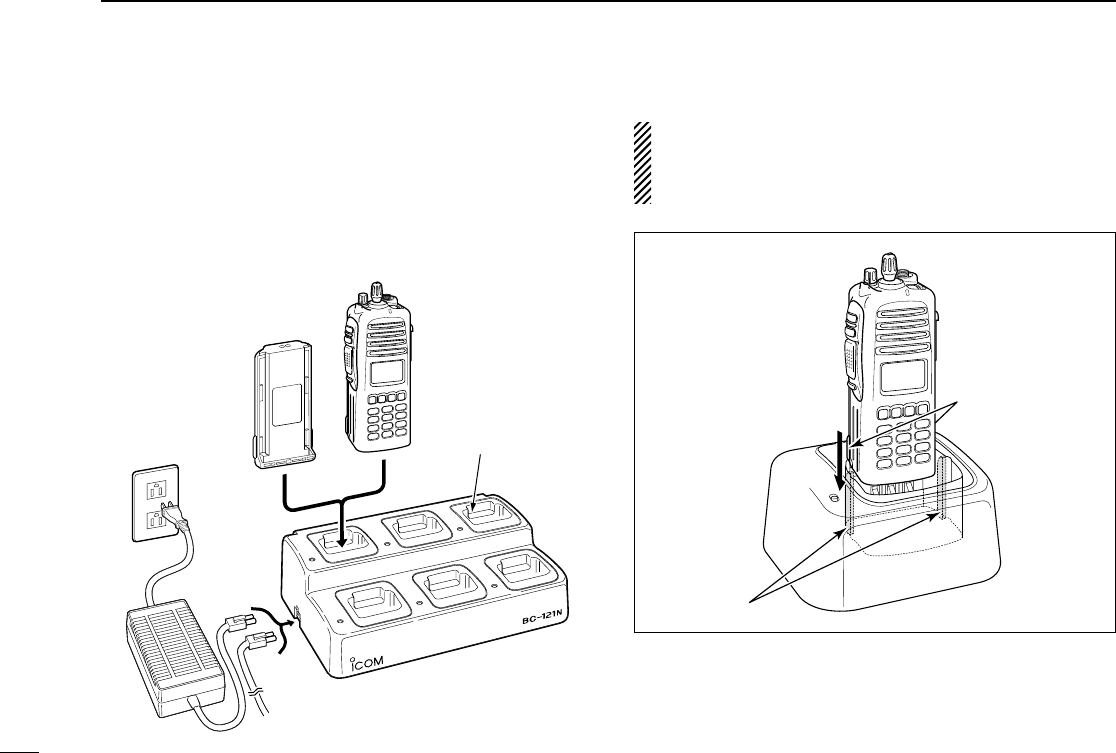 BC-121N

iCOM