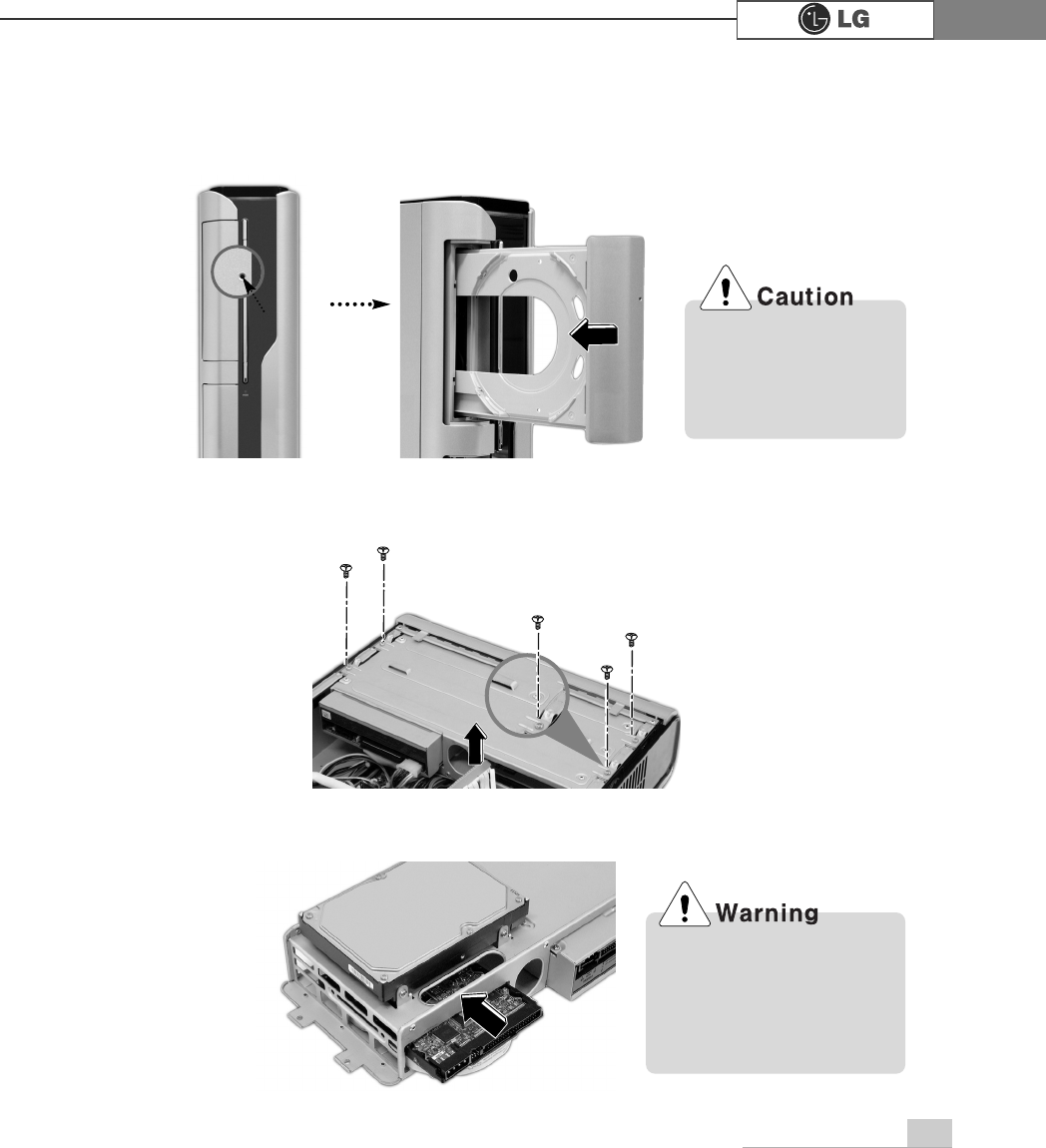 LG

Caution

Warning