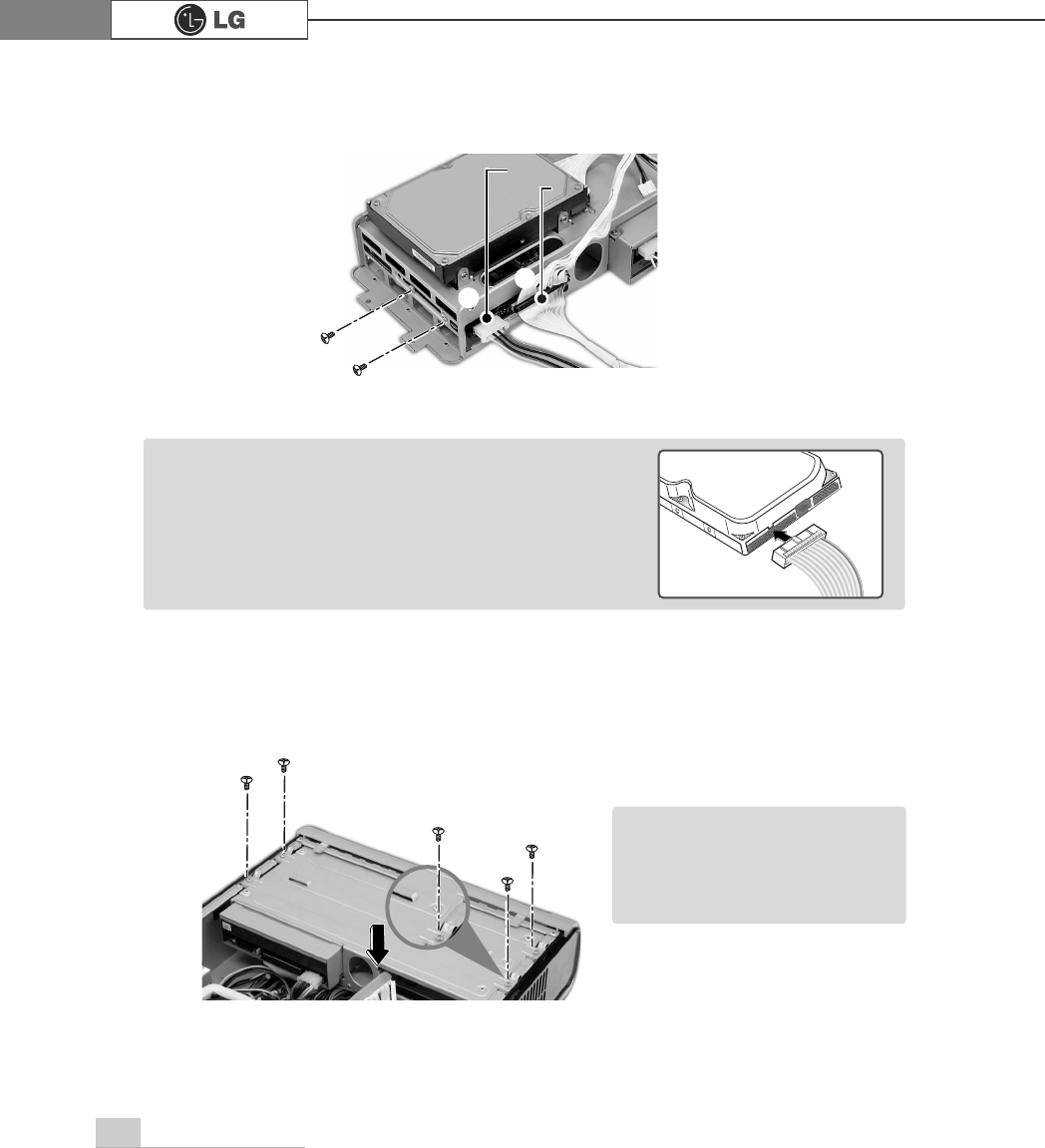 LG