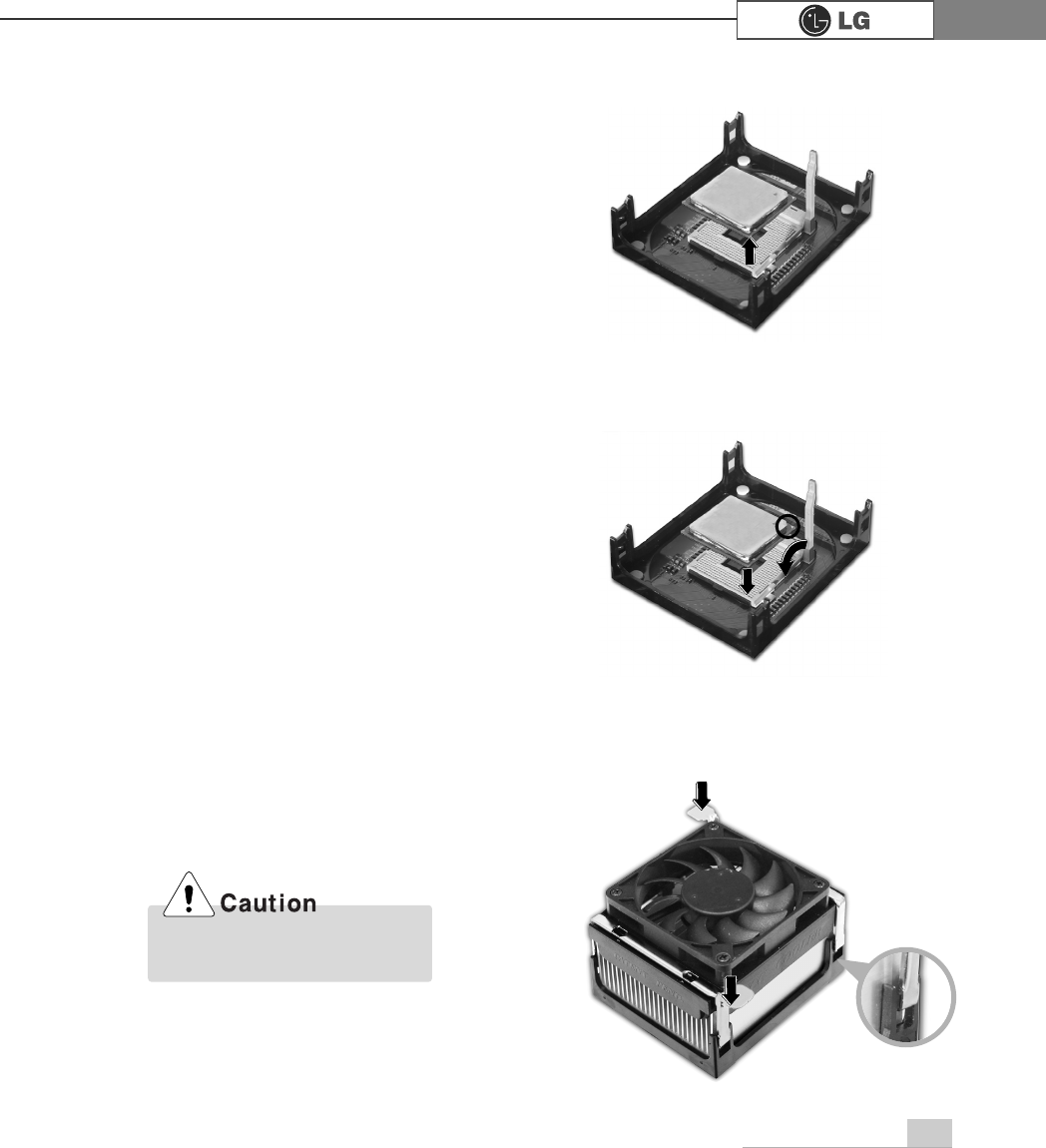 LG

Caution