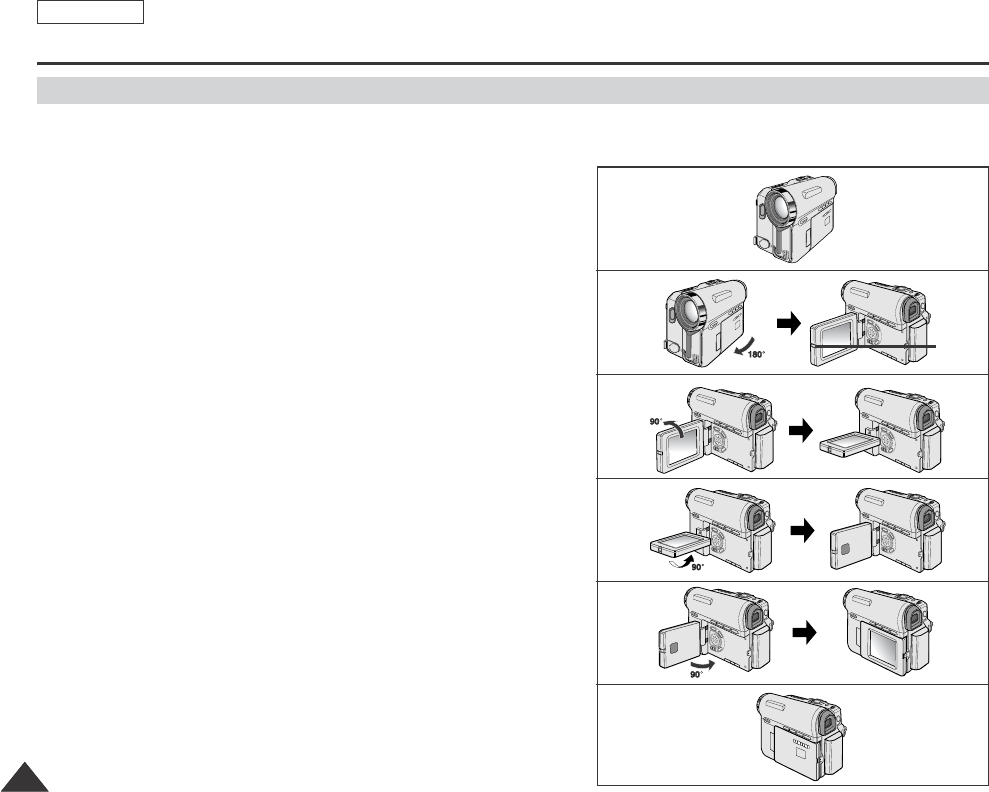 180°

90°

90°

90°