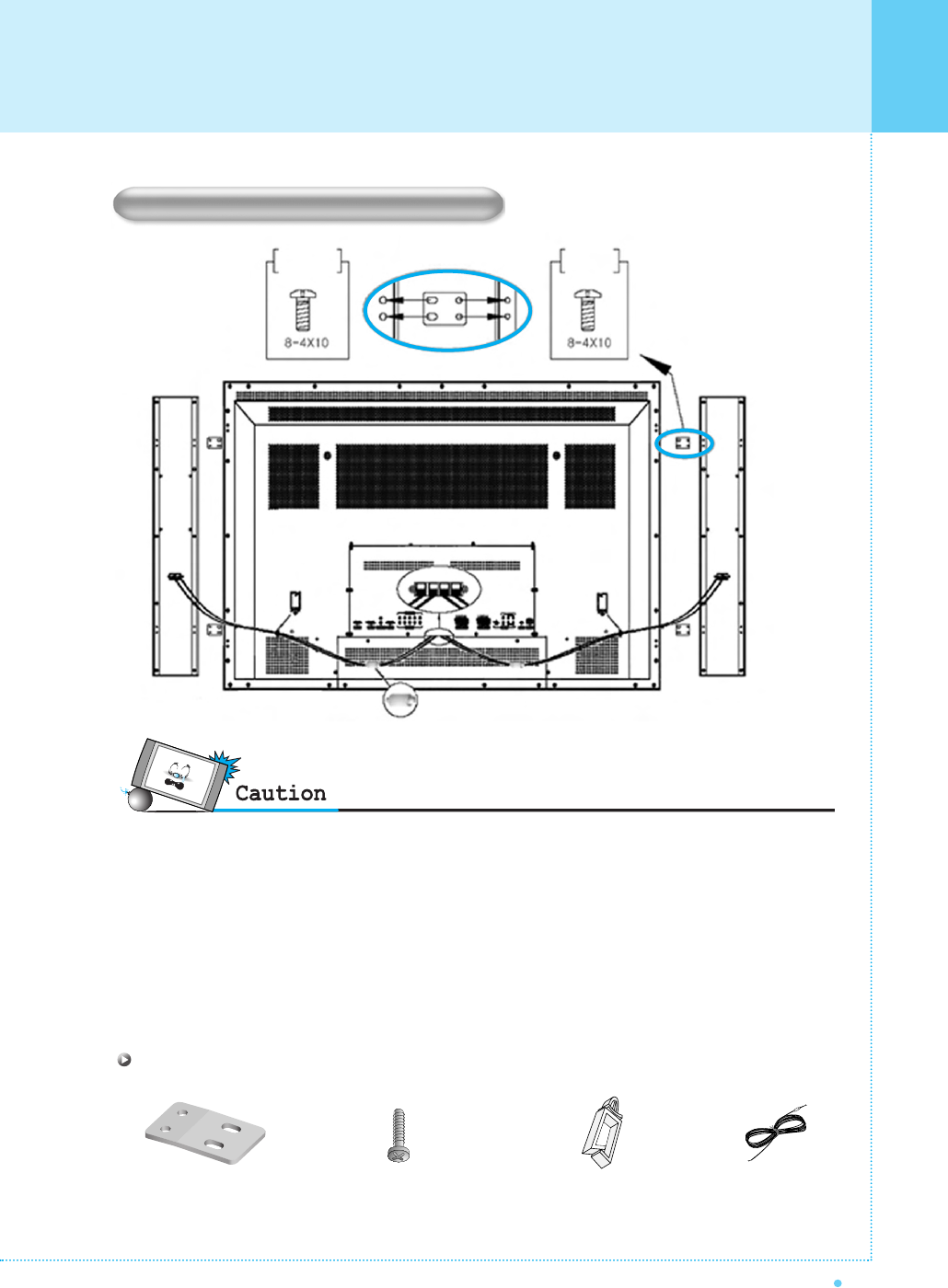 8-4X10

8-4X10

Caution