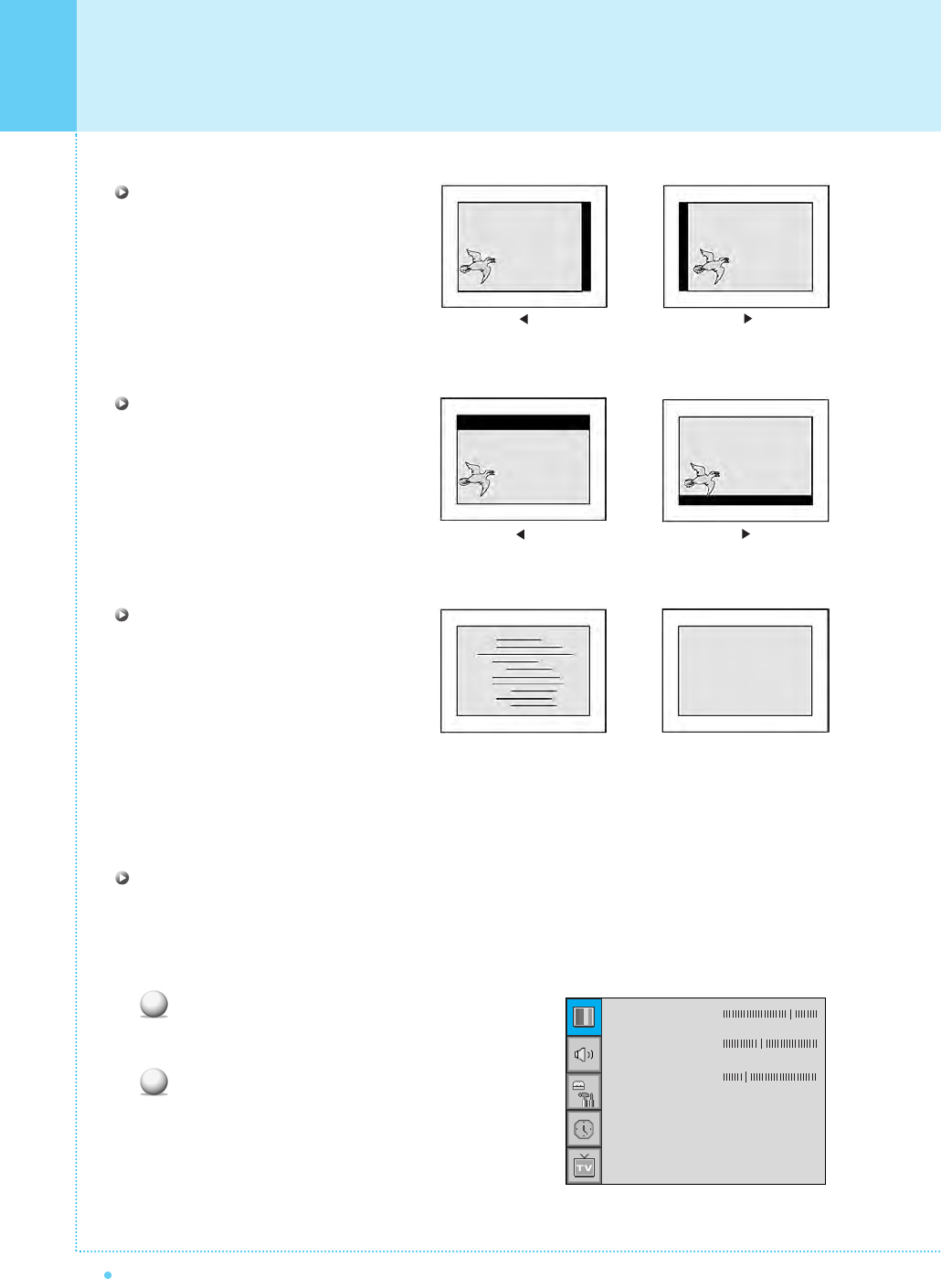 TV