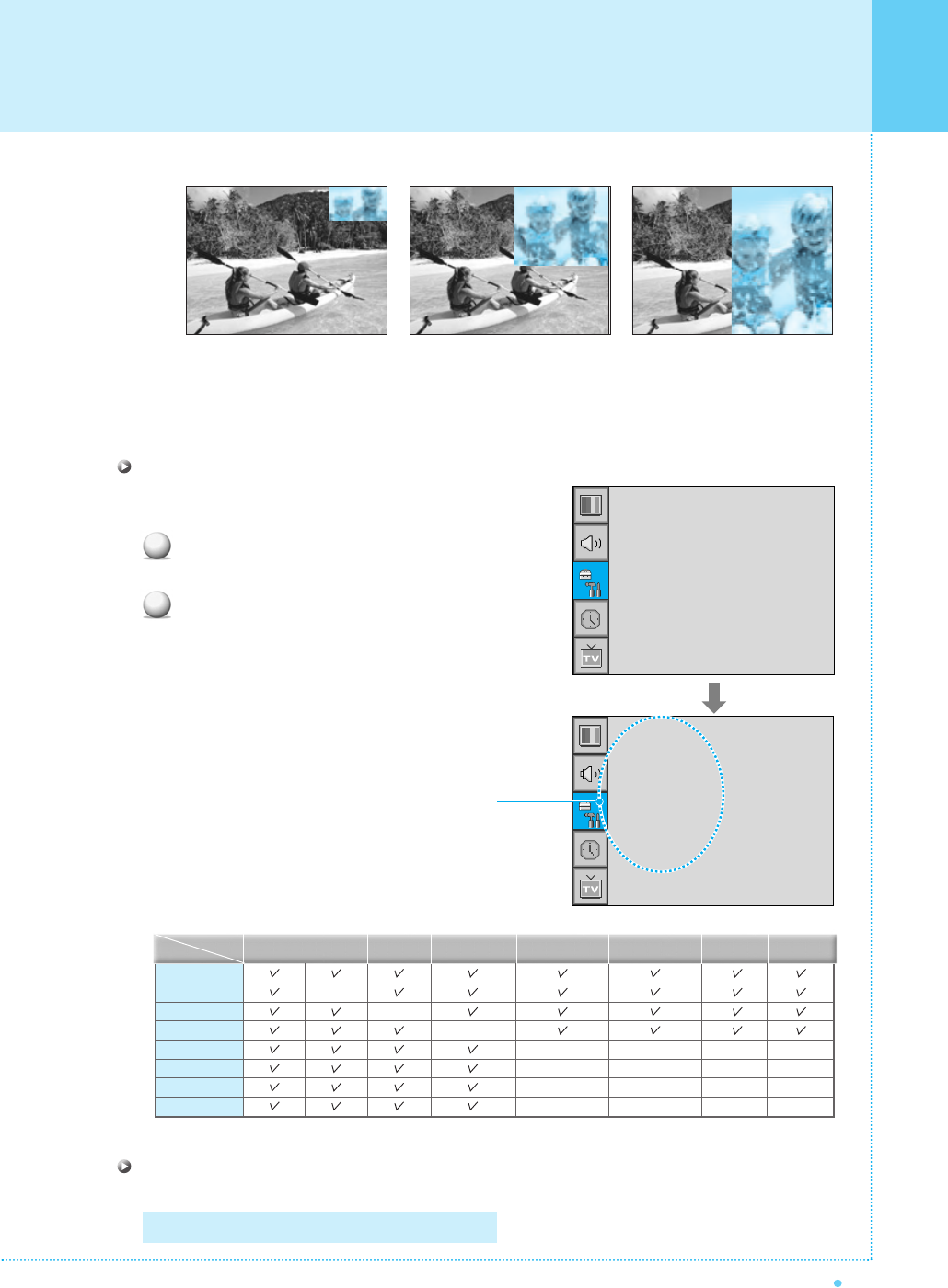 TV