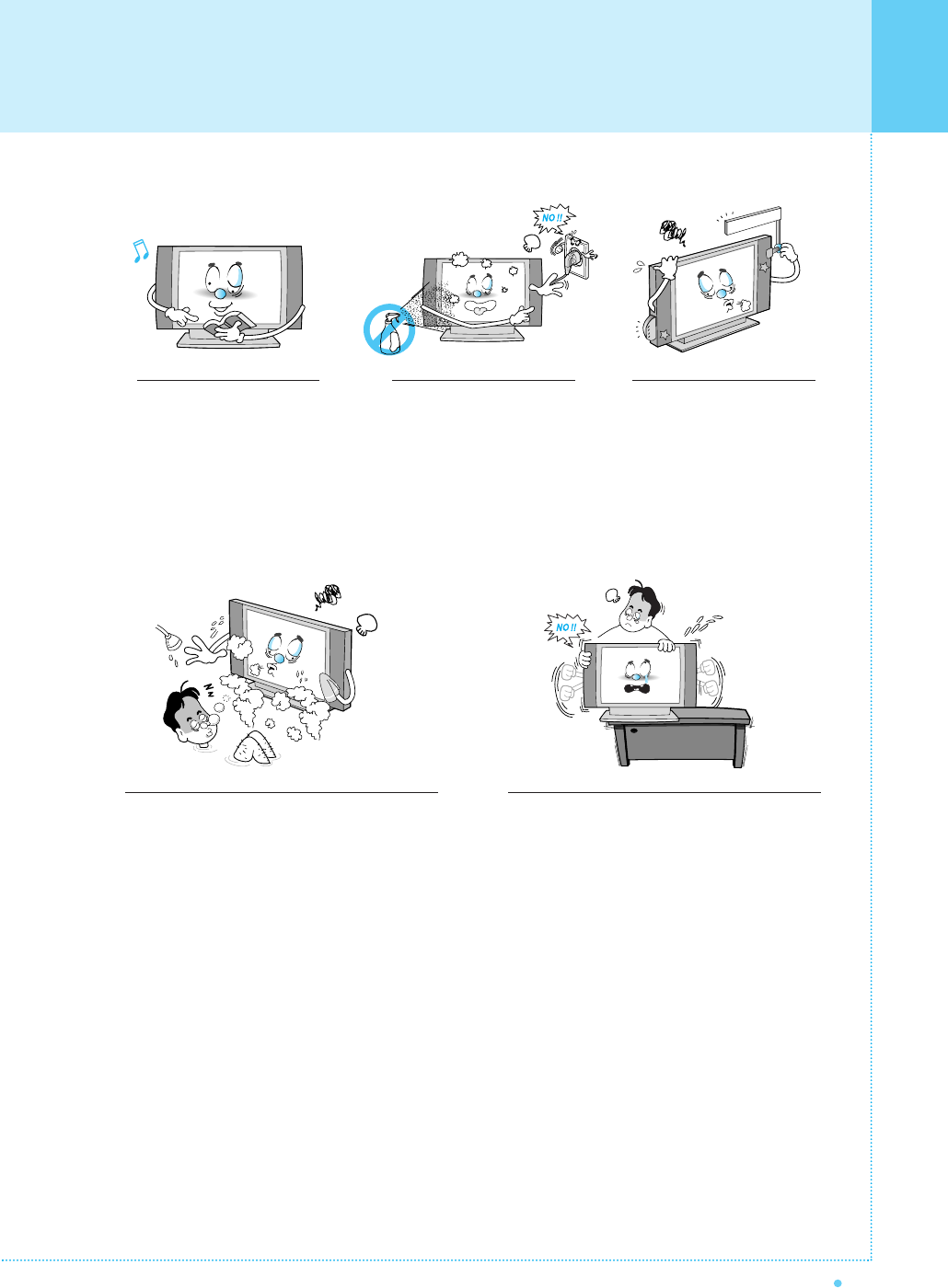 NO !!

NO !!