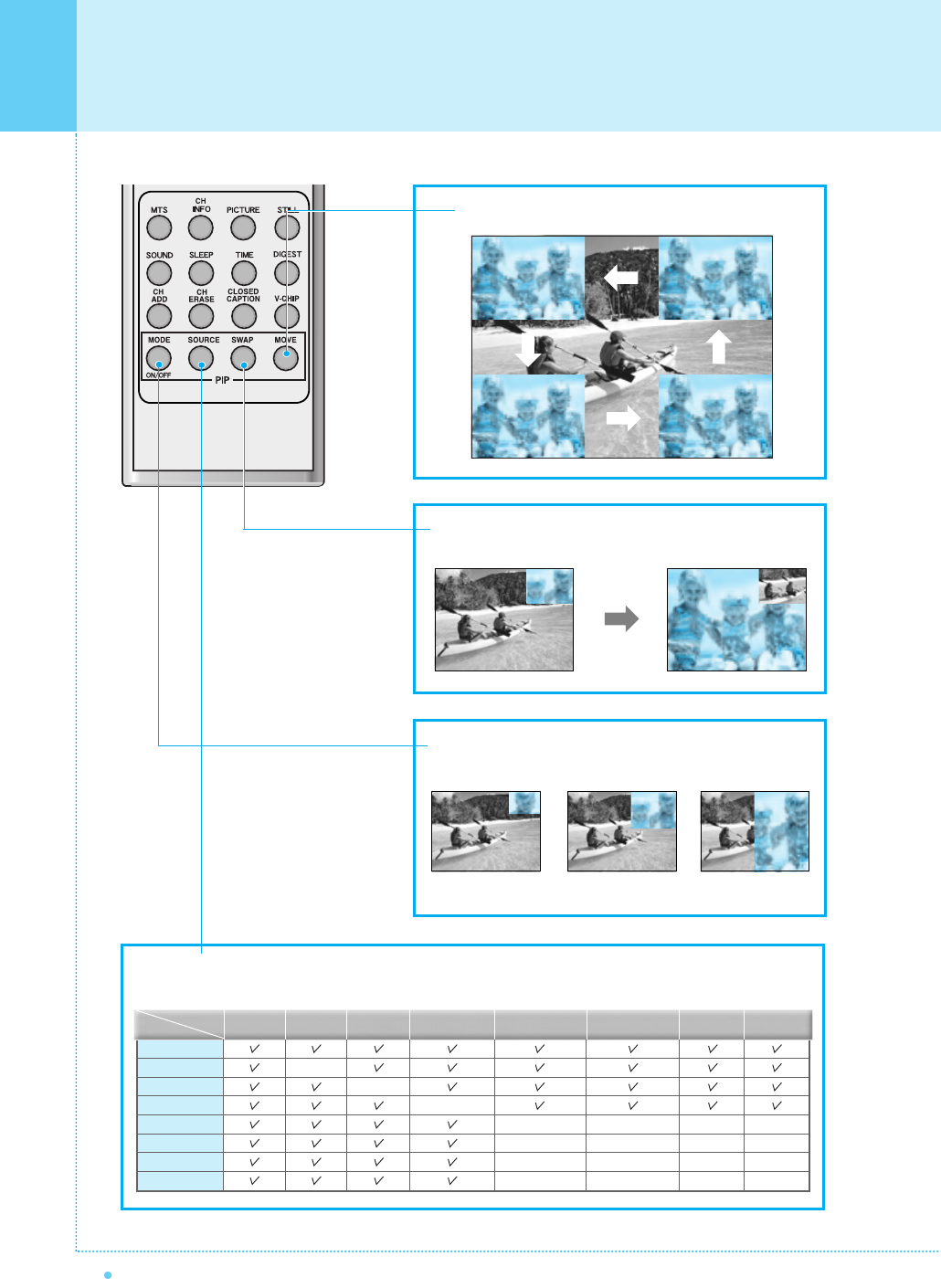 MTS
CH INFO
PICTURE
STILL
SOUND
SLEEP
TIME
DIGEST
CH ADD
CH ERASE
CLOSED CAPTION
V-CHIP
MODE
SOURCE
SWAP
MOVE
ON/OFF
PIP

|  |  |  |  |  |  |  |  |  |
|---|---|---|---|---|---|---|---|---|
|  | ✓ | ✓ | ✓ | ✓ | ✓ | ✓ | ✓ | ✓ |
|  | ✓ |  | ✓ | ✓ | ✓ | ✓ | ✓ | ✓ |
|  | ✓ | ✓ |  | ✓ | ✓ | ✓ | ✓ | ✓ |
|  | ✓ | ✓ | ✓ |  | ✓ | ✓ | ✓ | ✓ |
|  | ✓ | ✓ | ✓ | ✓ |  |  |  |  |
|  | ✓ | ✓ | ✓ | ✓ |  |  |  |  |
|  | ✓ | ✓ | ✓ | ✓ |  |  |  |  |
|  | ✓ | ✓ | ✓ | ✓ |  |  |  |  |