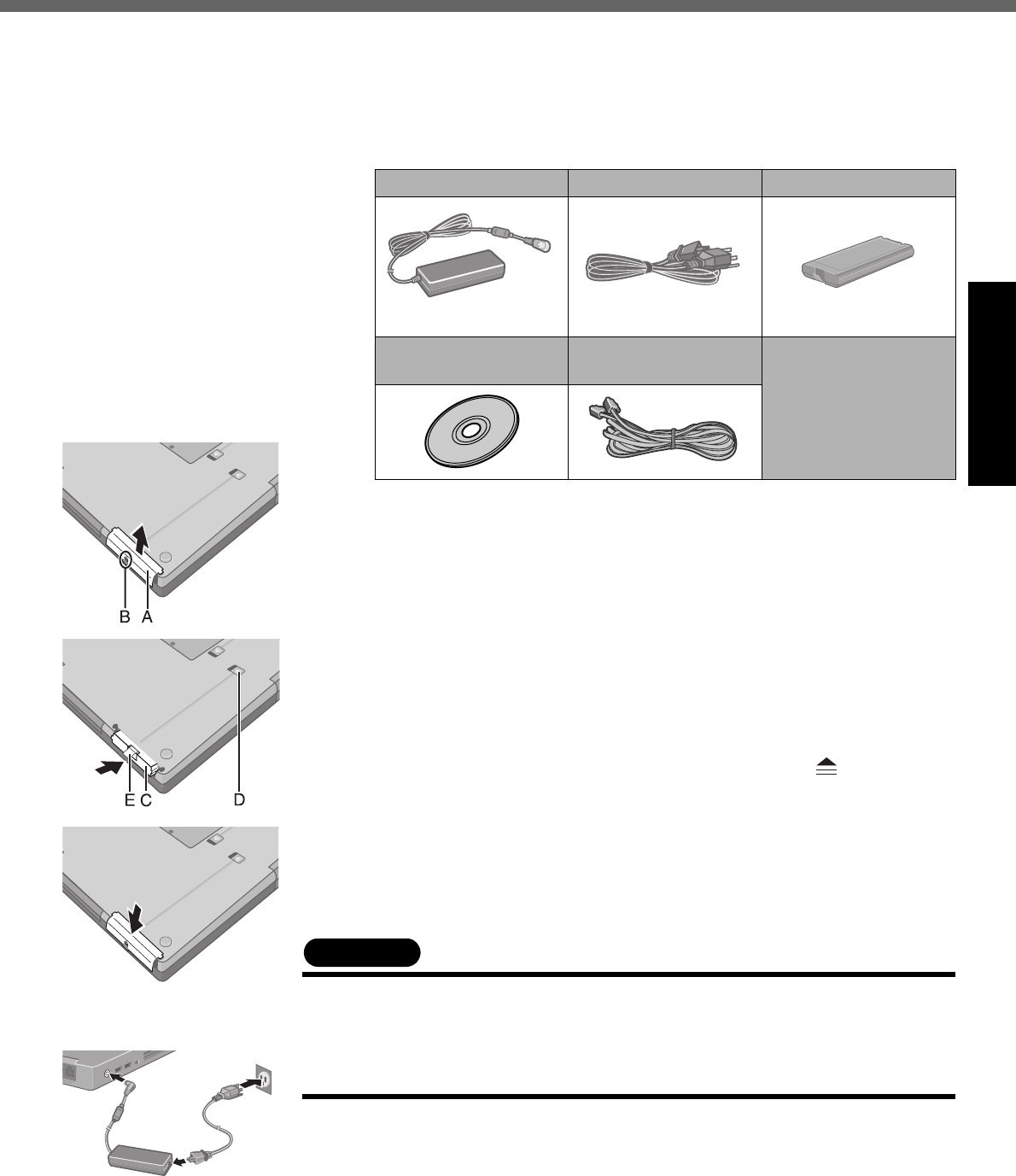 B A

E C D