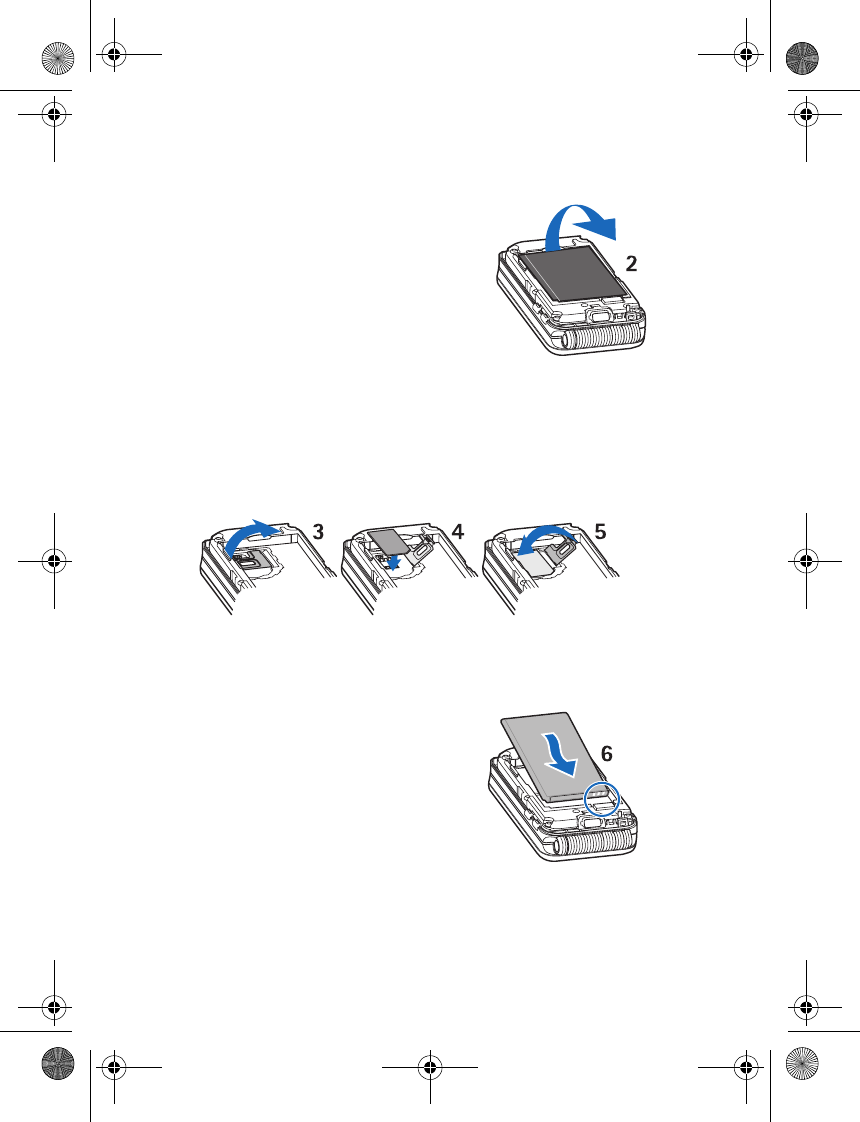 2

3 4 5

6