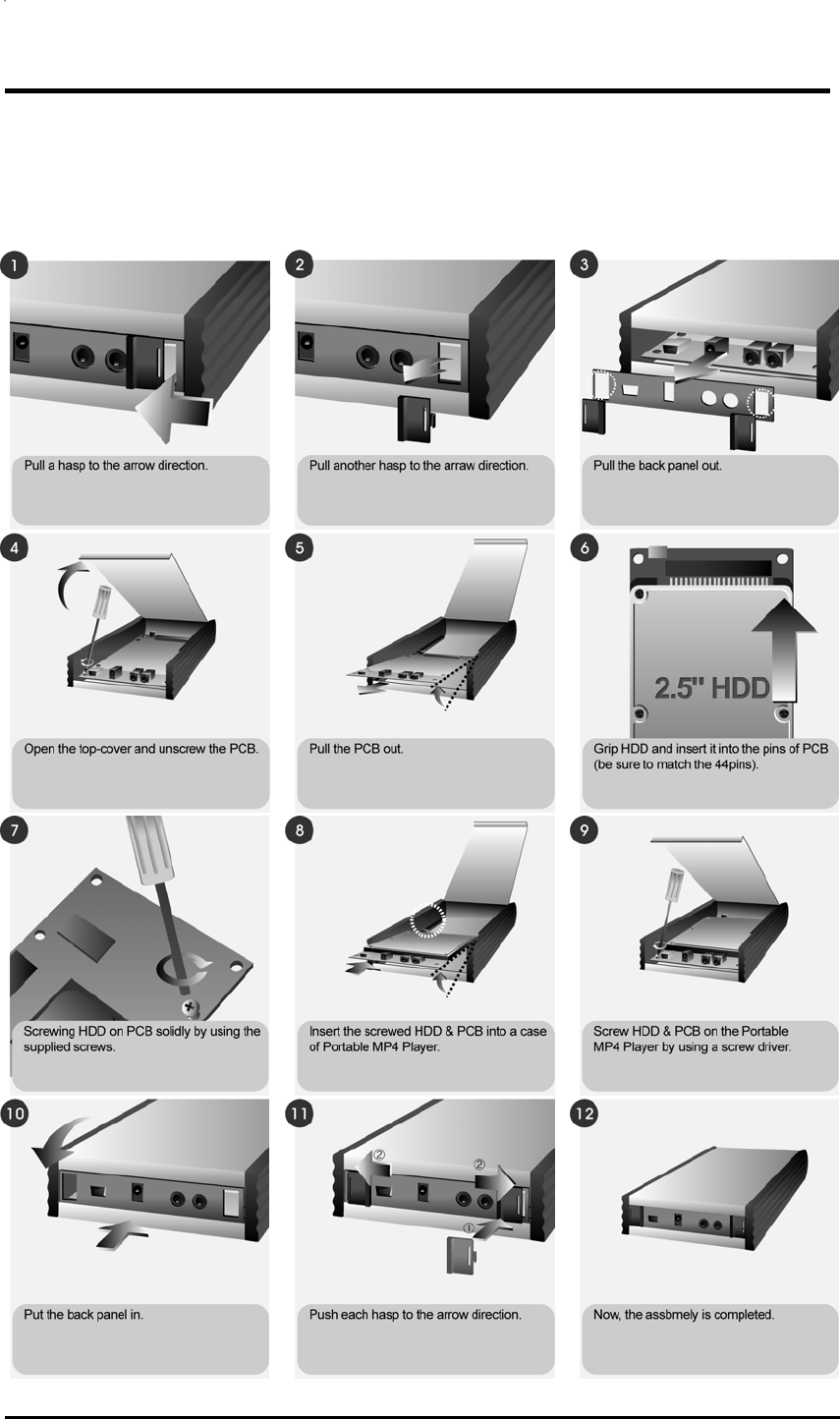 1

Pull a hasp to the arrow direction.

2

Pull another hasp to the arraw direction.

3

Pull the back panel out.

4

Open the top-cover and unscrew the PCB.

5

Pull the PCB out.

6

2.5" HDD

Grip HDD and insert it into the pins of PCB (be sure to match the 44pins).

7

Screwing HDD on PCB solidly by using the supplied screws.

8

Insert the screwed HDD & PCB into a case of Portable MP4 Player.

9

Screw HDD & PCB on the Portable MP4 Player by using a screw driver.

10

Put the back panel in.

11

②

②

①

Push each hasp to the arrow direction.

12

Now, the assbmely is completed.