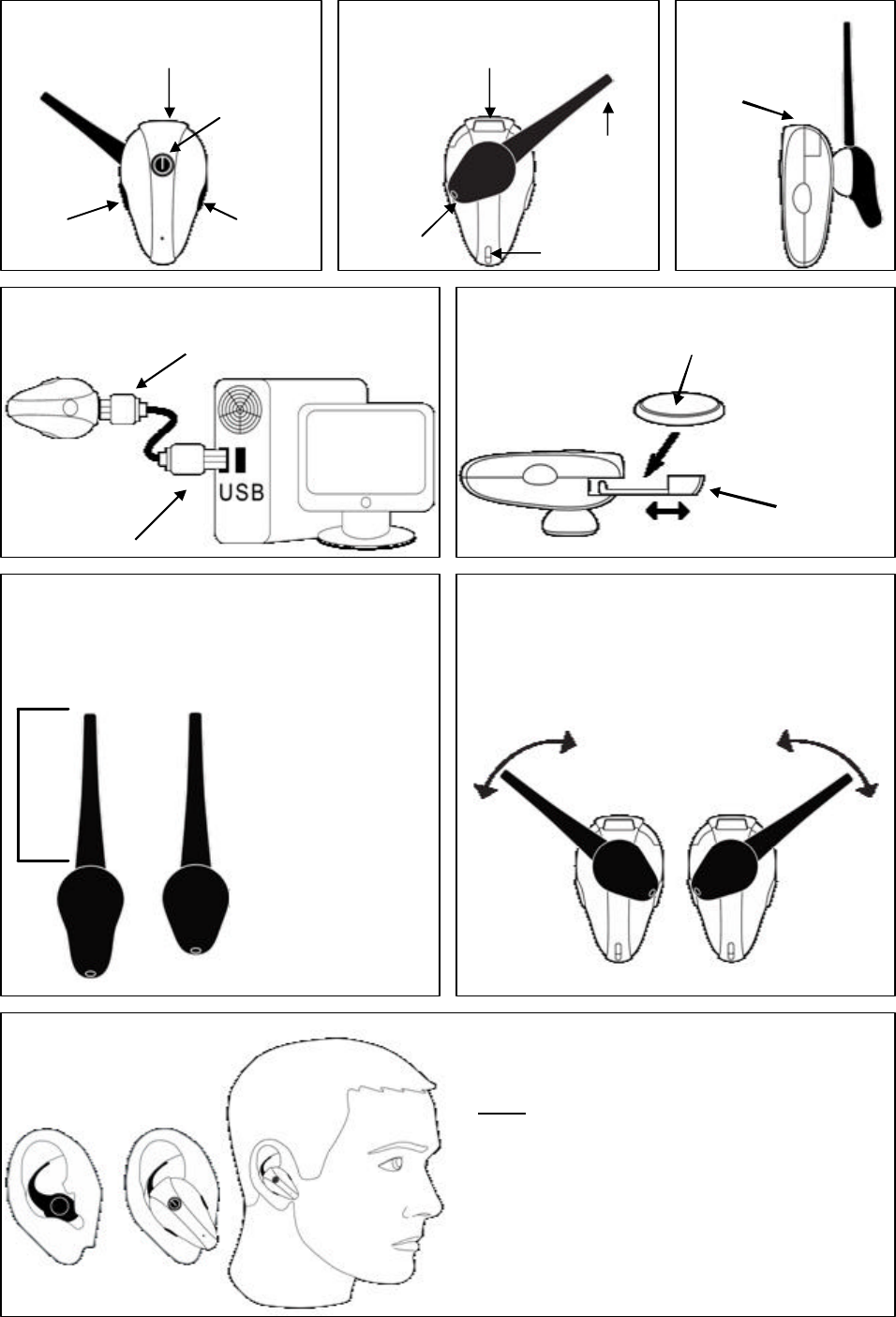 USB