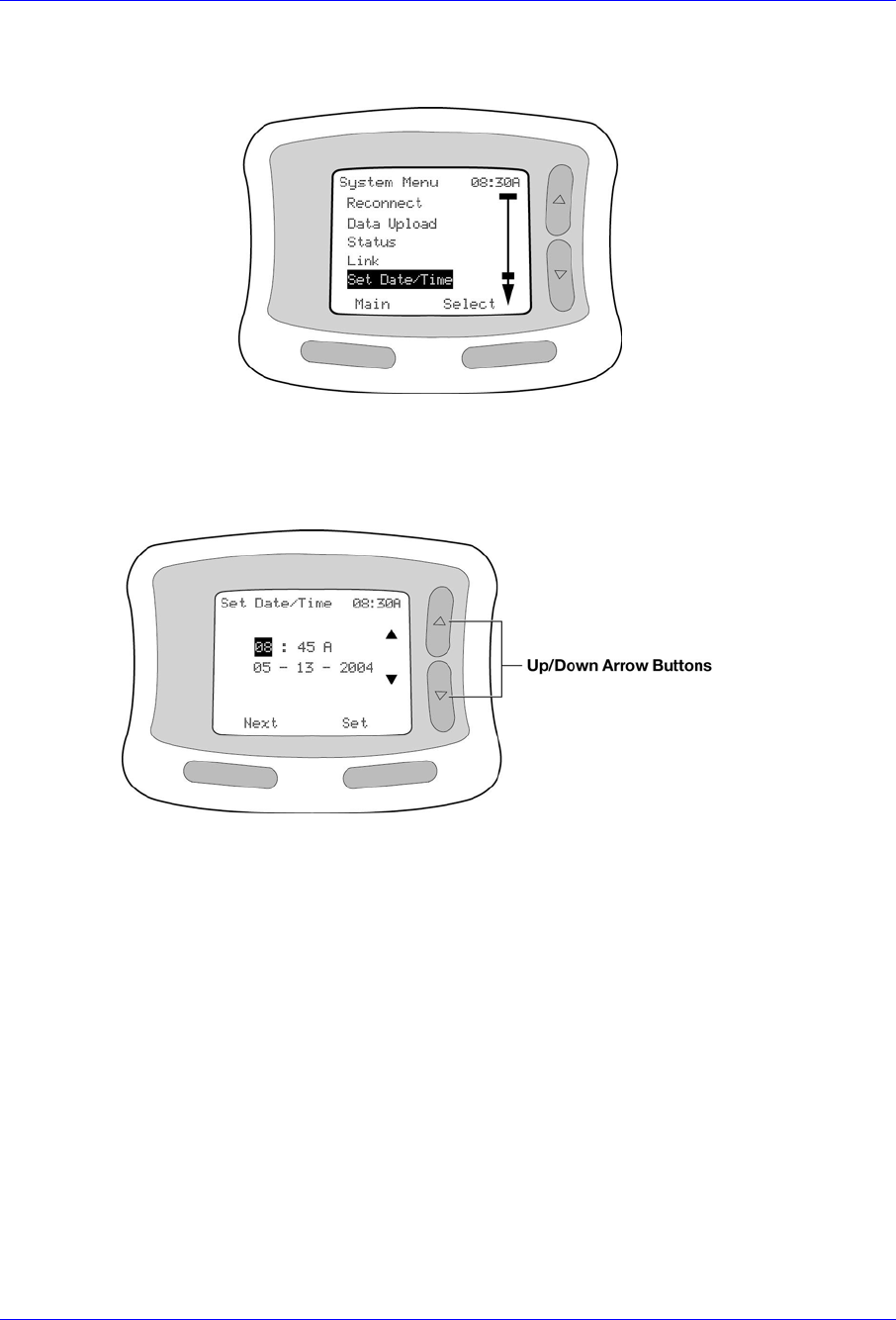 System Menu 08:30A
Reconnect
Data Upload
Status
Link
Set Date/Time
Main Select

Set Date/Time 08:30A
08 : 45 A
05 - 13 - 2004
Next Set

Up/Down Arrow Buttons