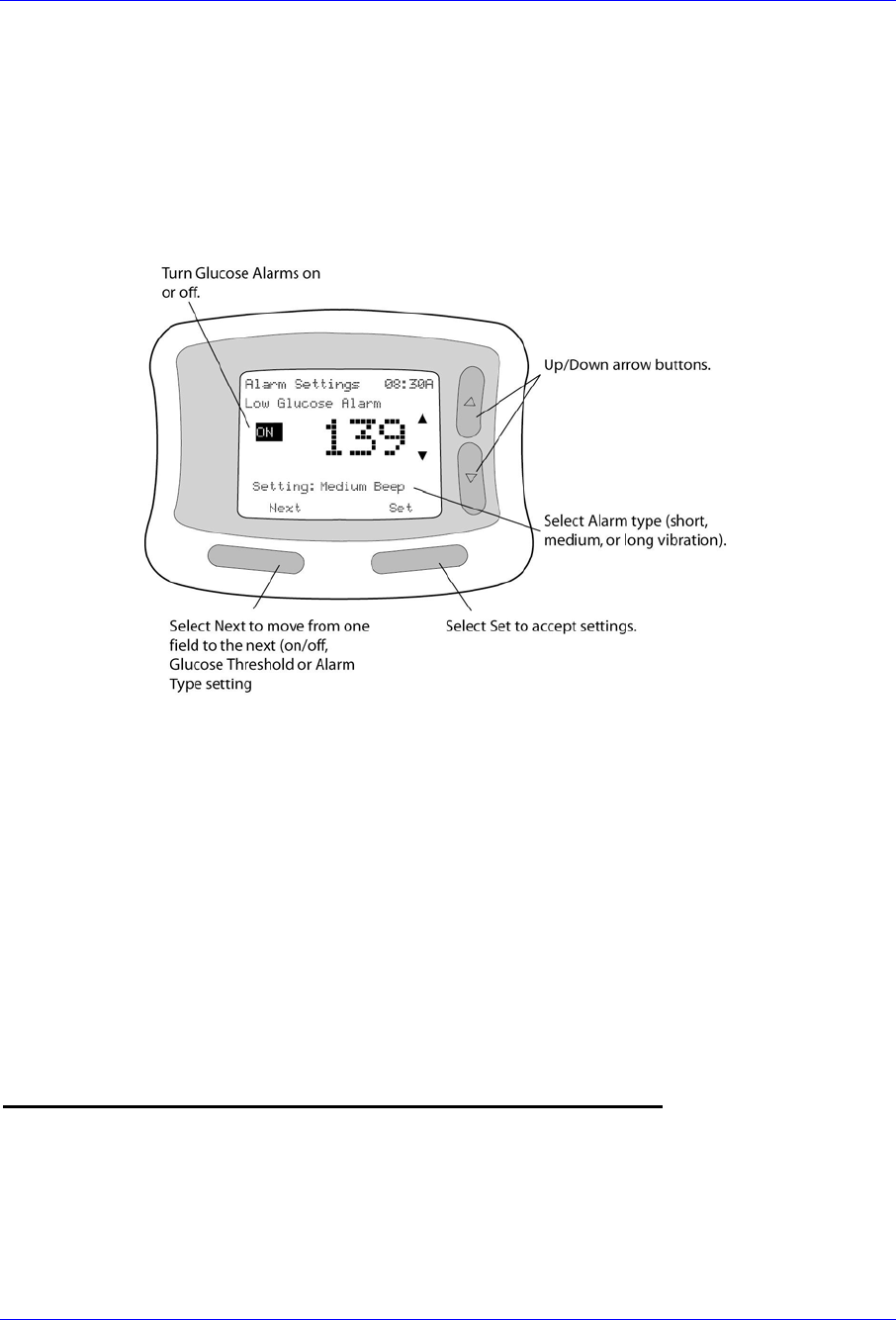 Turn Glucose Alarms on or off.

Alarm Settings 08:30A
Low Glucose Alarm
ON 139
Setting: Medium Beep
Next Set

Up/Down arrow buttons.

Select Alarm type (short, medium, or long vibration).

Select Next to move from one field to the next (on/off, Glucose Threshold or Alarm Type setting

Select Set to accept settings.