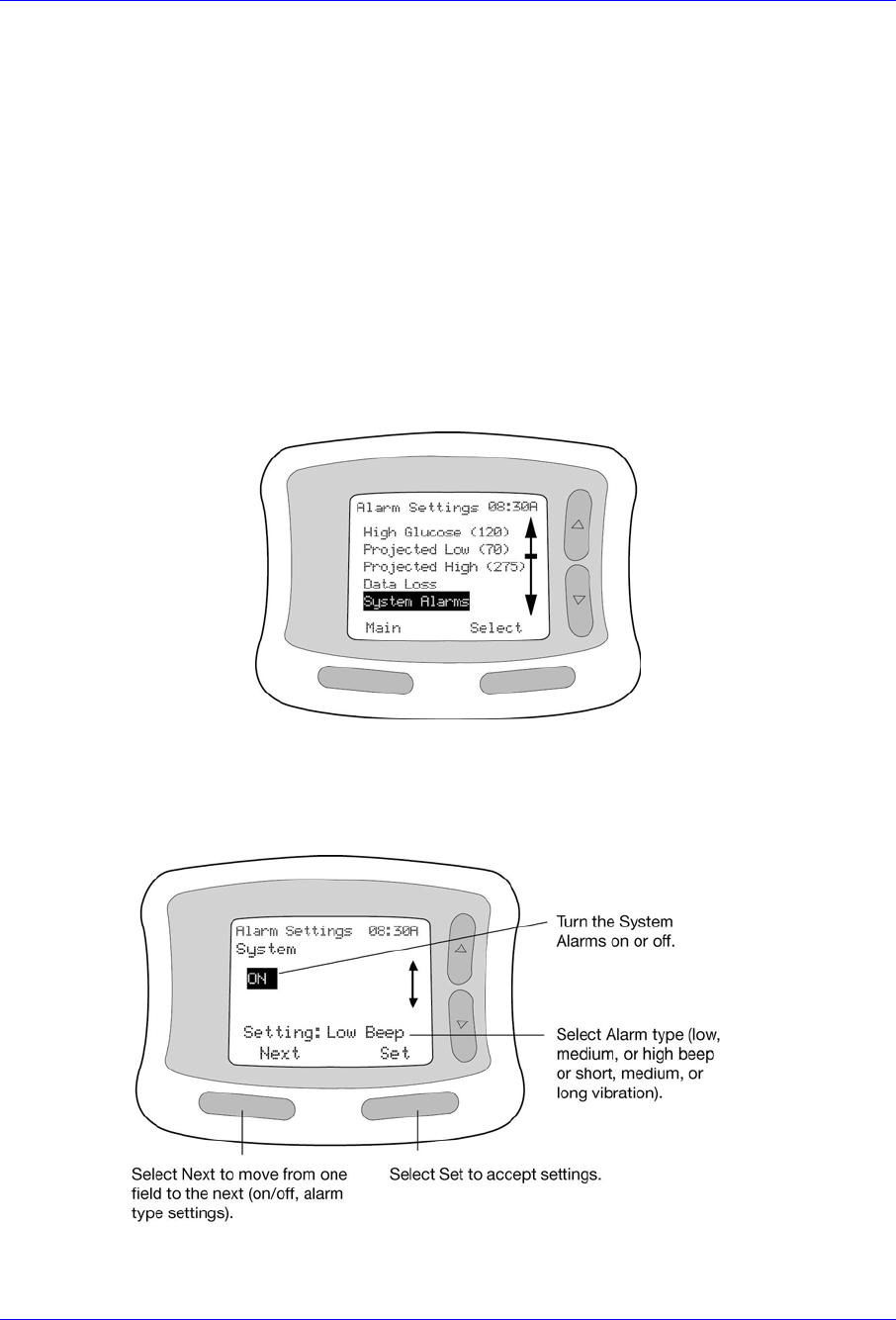 Alarm Settings 08:30A
High Glucose (120)
Projected Low (70)
Projected High (275)
Data Loss
System Alarms
Main Select

Alarm Settings 08:30A
System
ON
Setting: Low Beep
Next Set

Turn the System Alarms on or off.

Select Alarm type (low, medium, or high beep or short, medium, or long vibration).

Select Next to move from one field to the next (on/off, alarm type settings).

Select Set to accept settings.