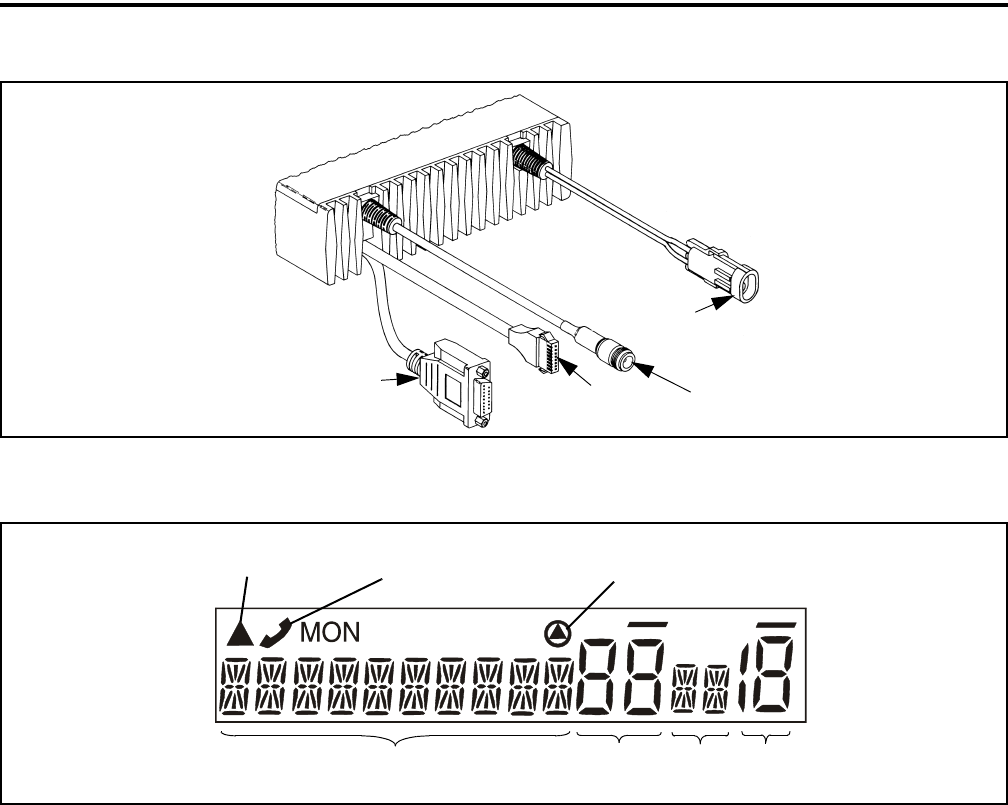 MON