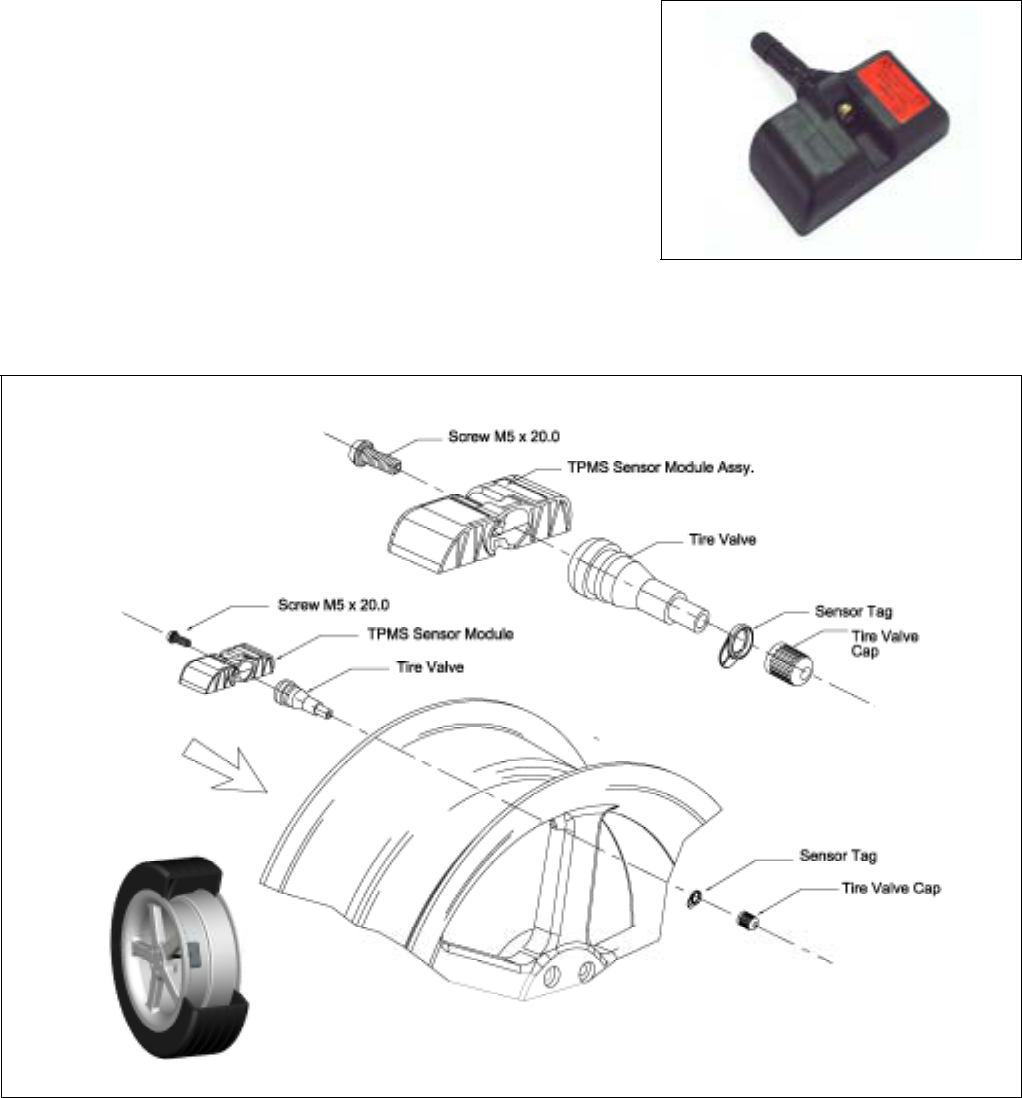 Screw M5 x 20.0
TPMS Sensor Module Assy.
Tire Valve
Sensor Tag
Tire Valve Cap
Screw M5 x 20.0
TPMS Sensor Module
Tire Valve
Sensor Tag
Tire Valve Cap