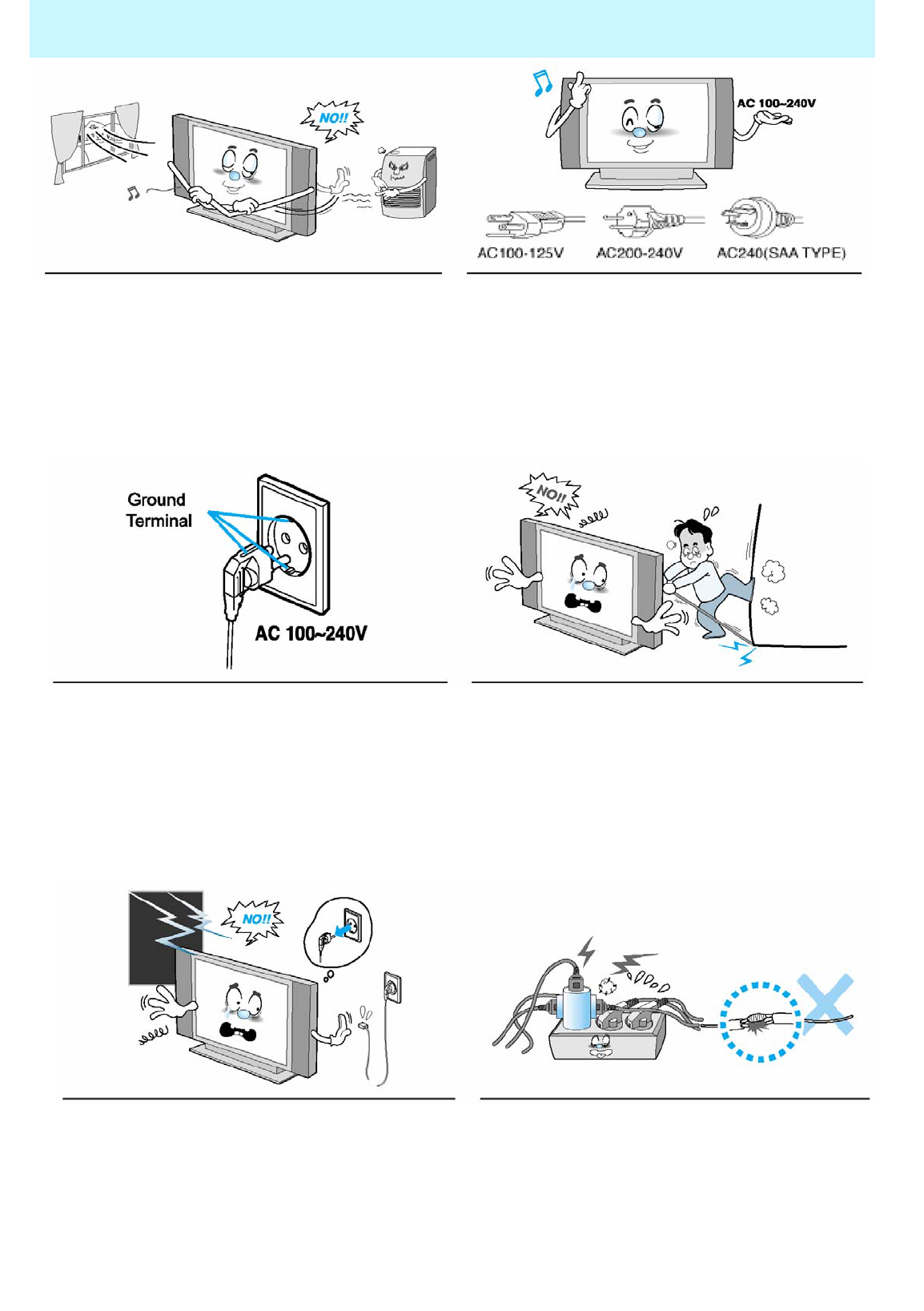 NO!!

AC 100~240V

AC100-125V

AC200-240V

AC240(SAA TYPE)

Ground Terminal

AC 100~240V

NO!!

NO!!