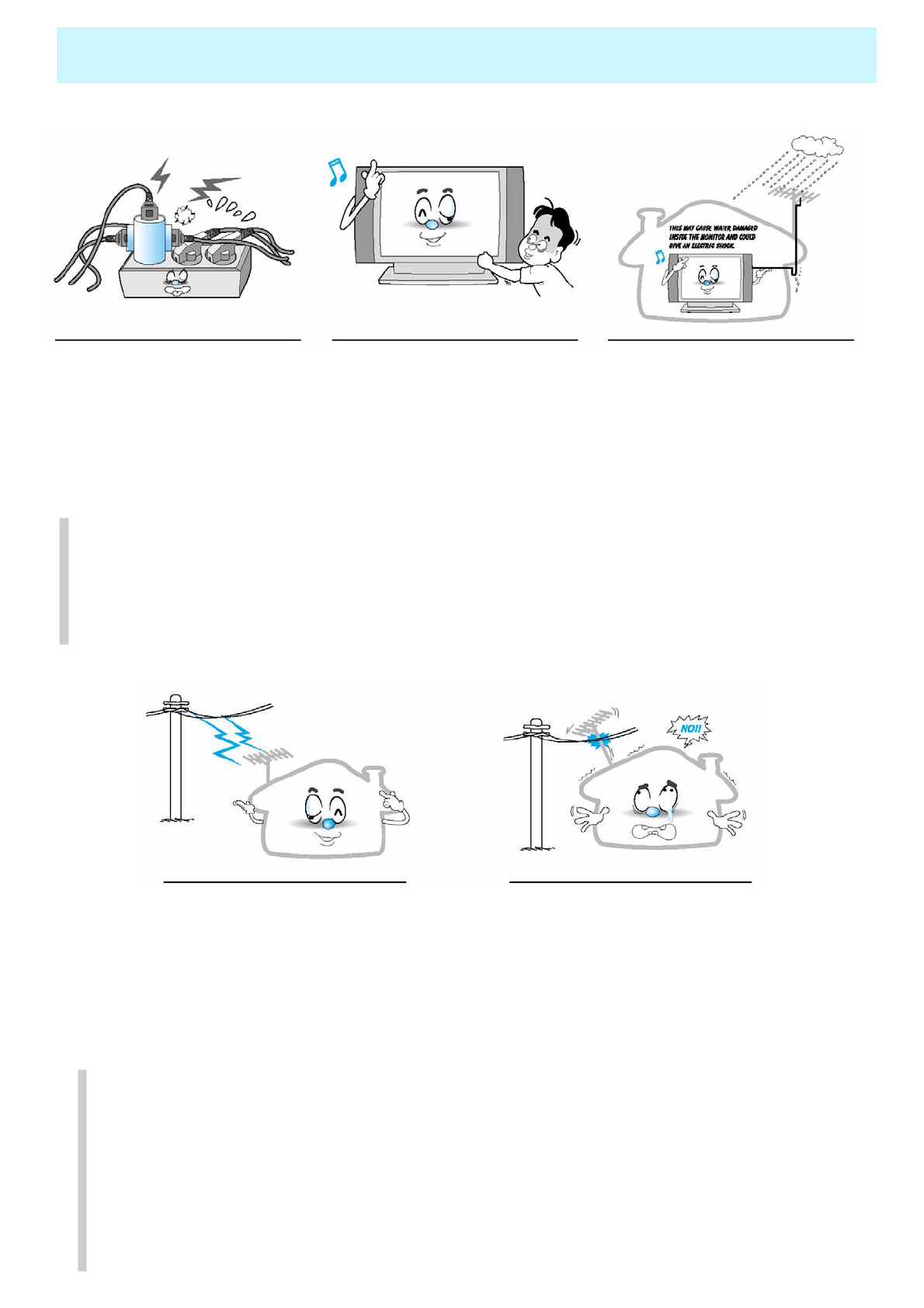 THIS MAY CAUSE WATER DAMAGED INSIDE THE MONITOR AND COULD GIVE AN ELECTRIC SHOCK.

NO!!