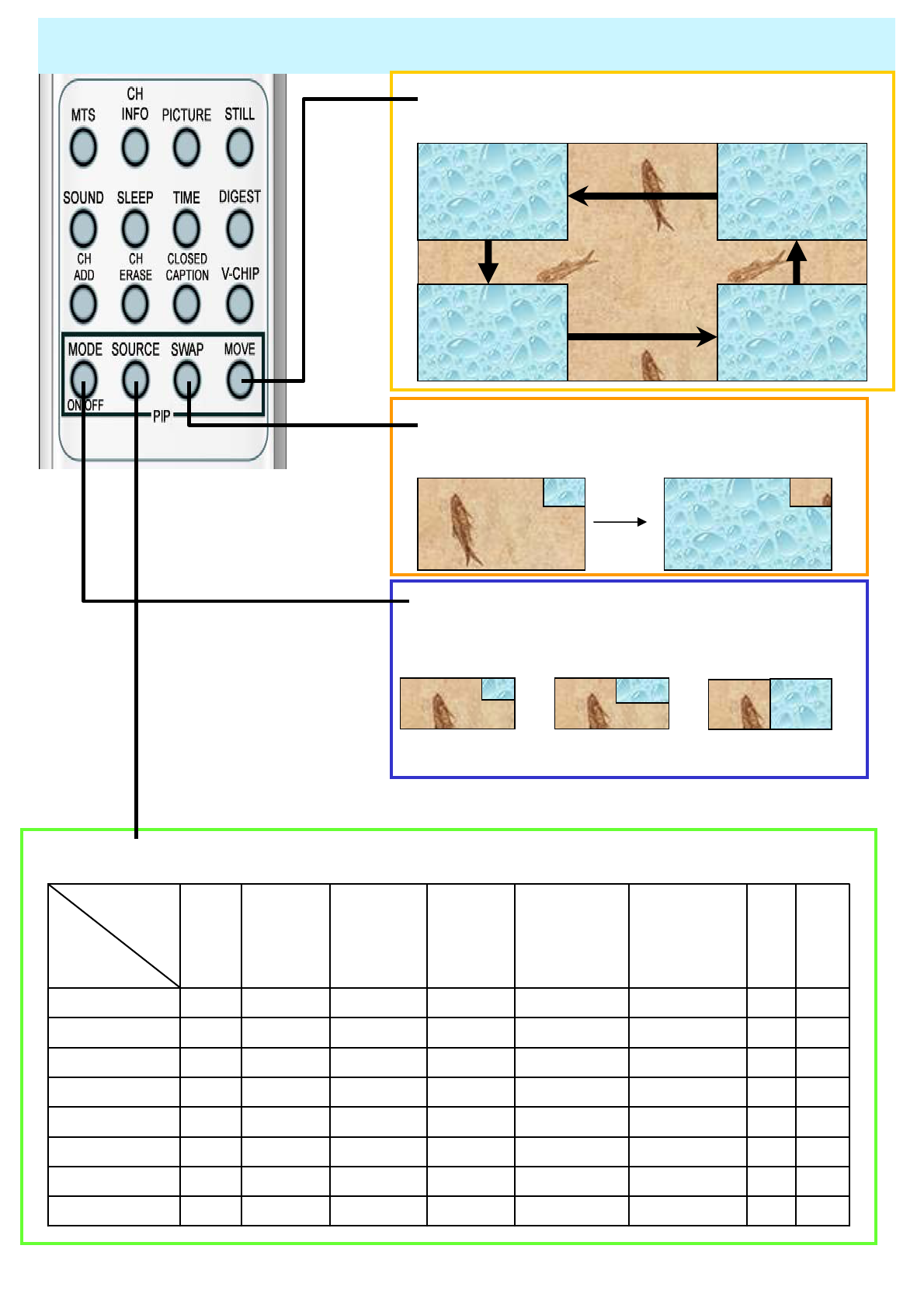 MTS CH INFO PICTURE STILL

SOUND SLEEP TIME DIGEST

CH ADD CH ERASE CLOSED CAPTION V-CHIP

MODE SOURCE SWAP MOVE

ON/OFF PIP