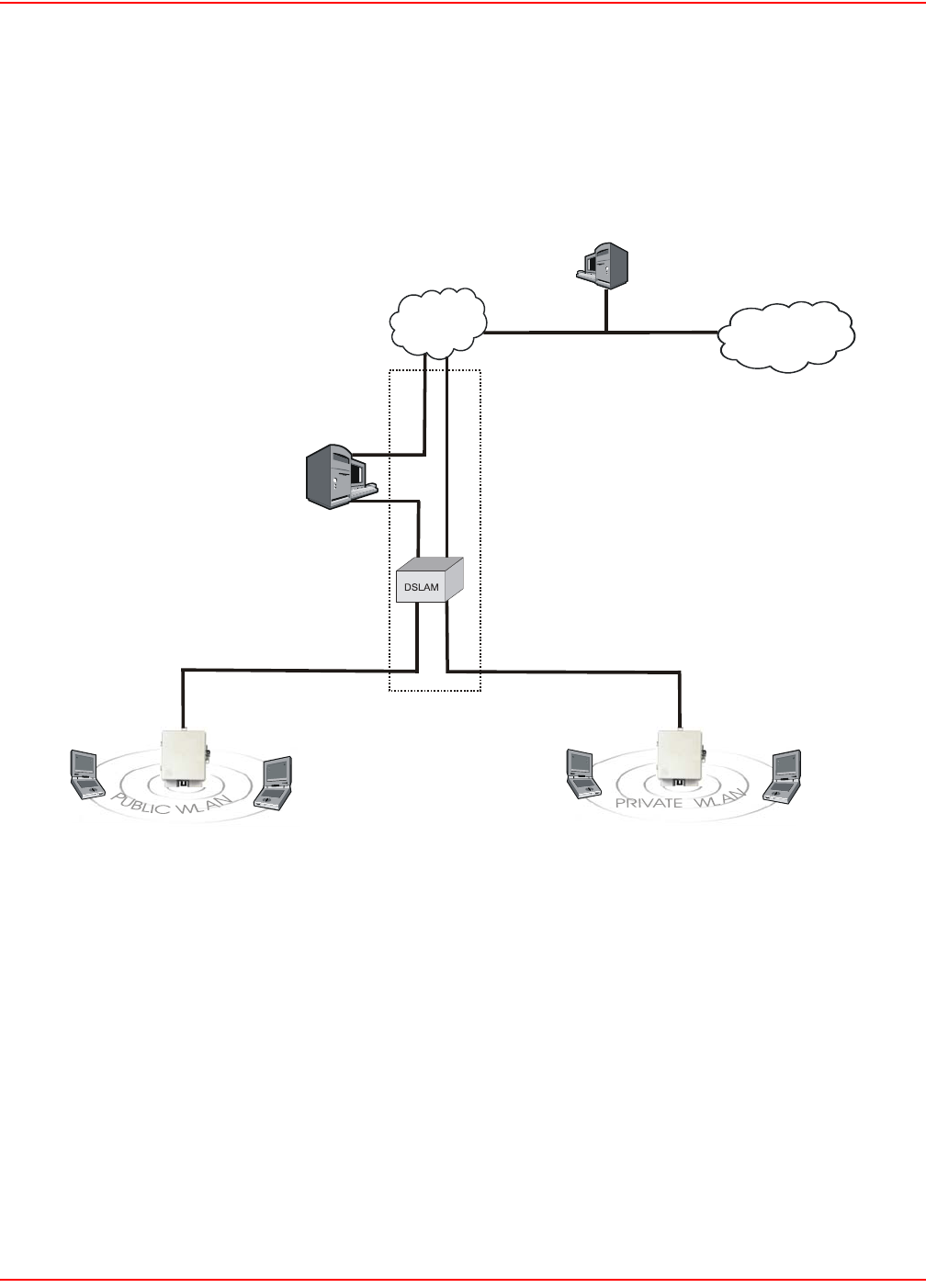 DSLAM

PUBLIC WLAN

PRIVATE WLAN