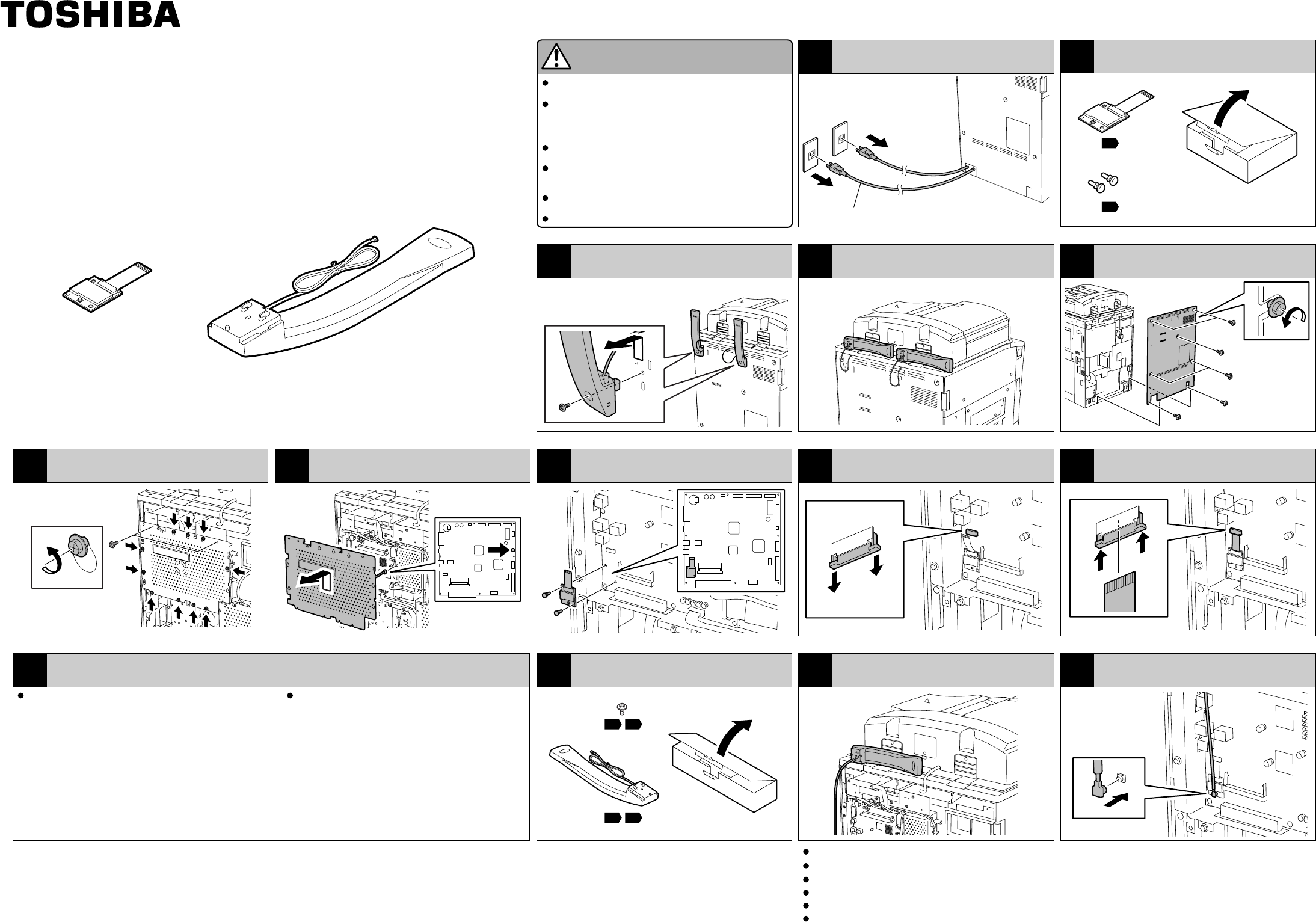 TOSHIBA