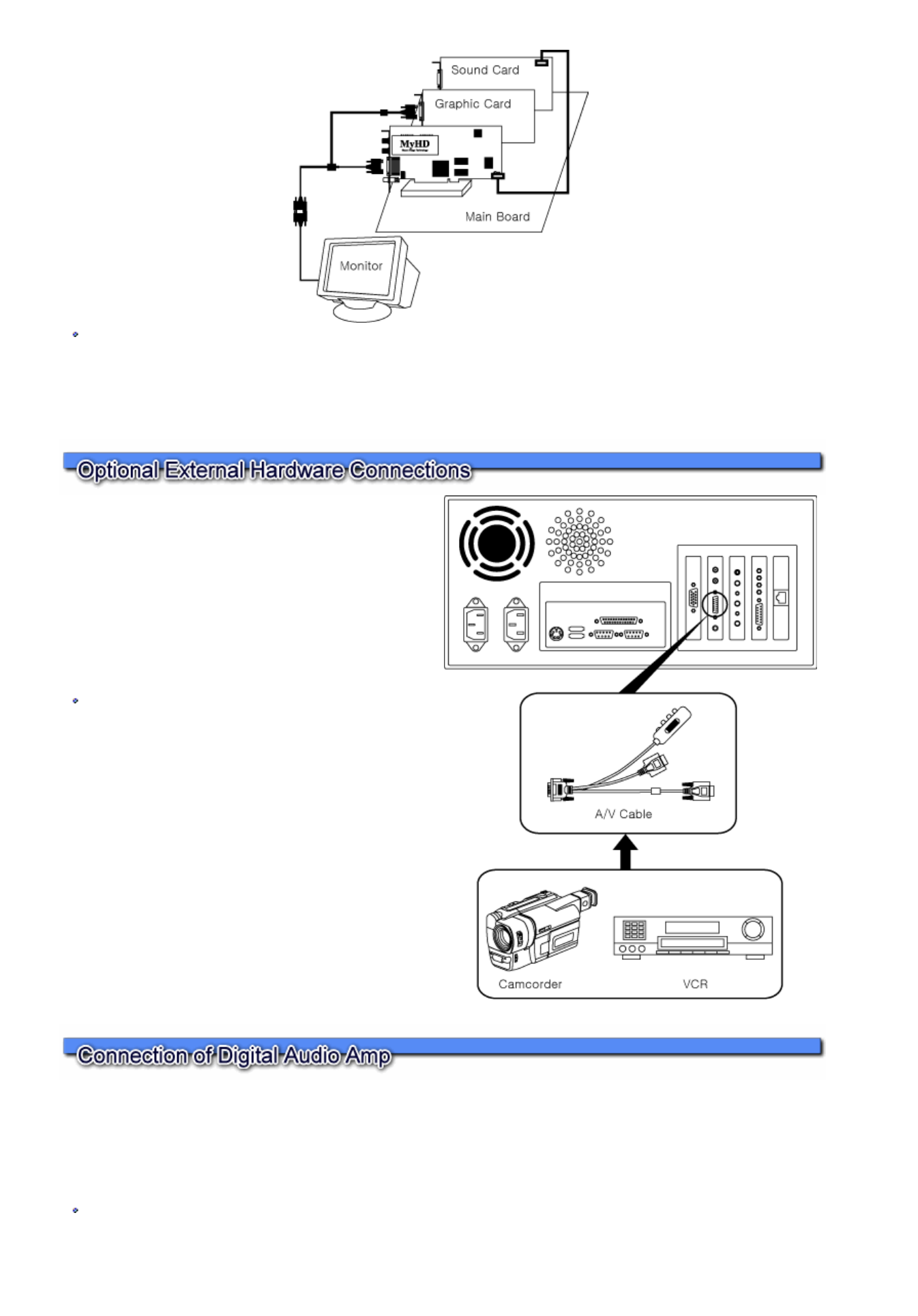 Sound Card
Graphic Card
MyHD
Main Board
Monitor

Optional External Hardware Connections

A/V Cable
Camcorder
VCR

Connection of Digital Audio Amp