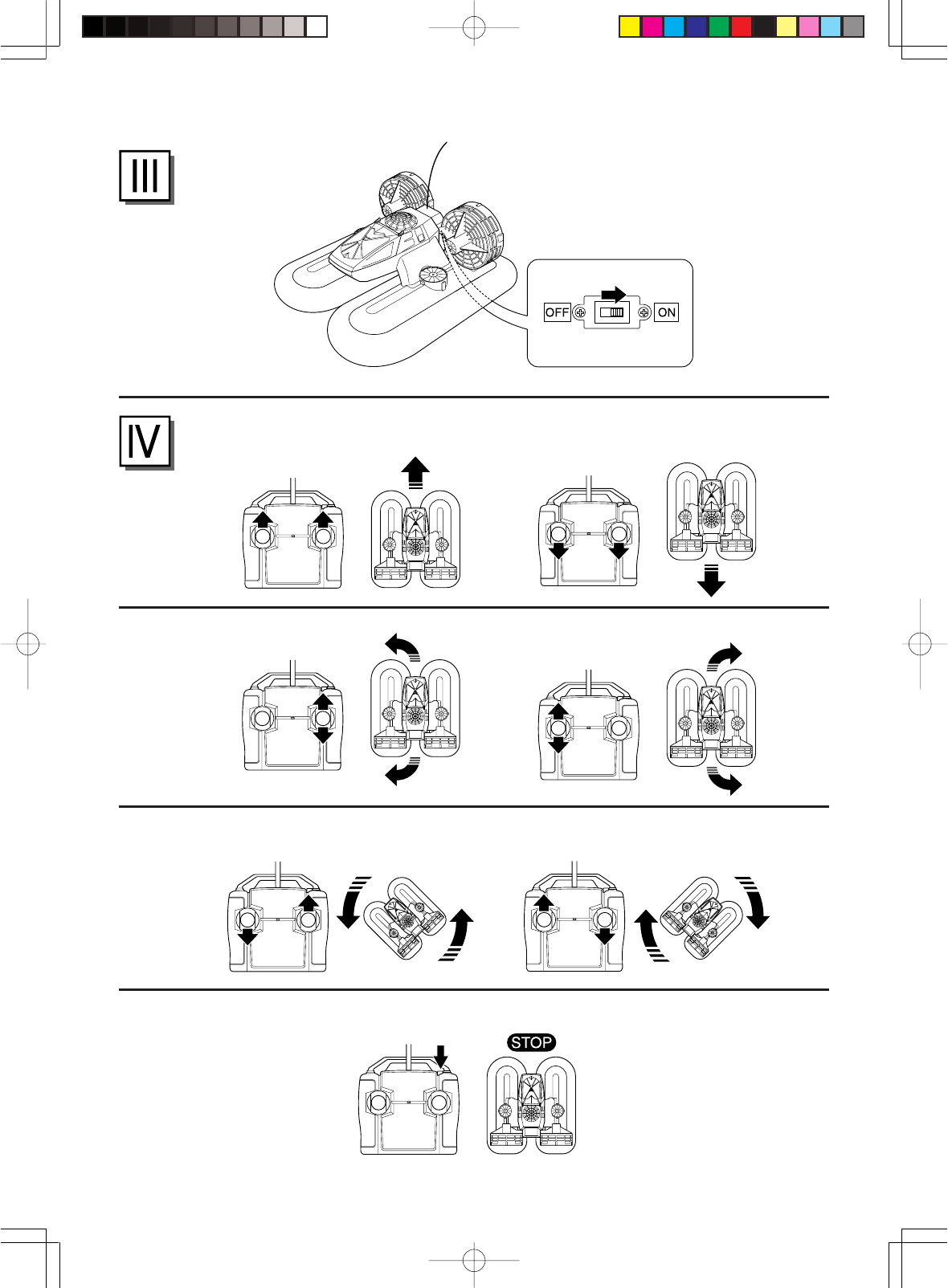 III

OFF ON

IV

STOP