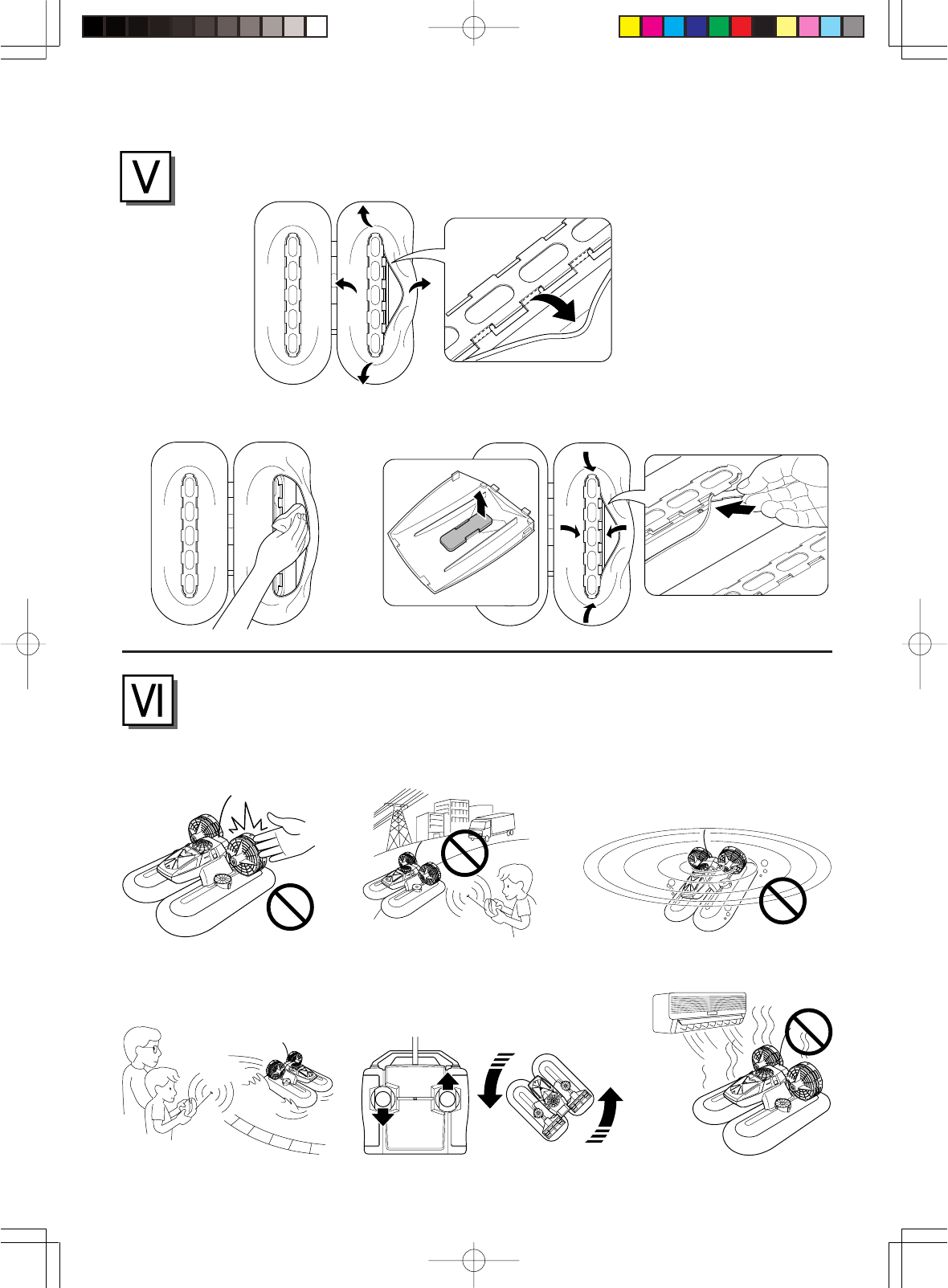 V

VI