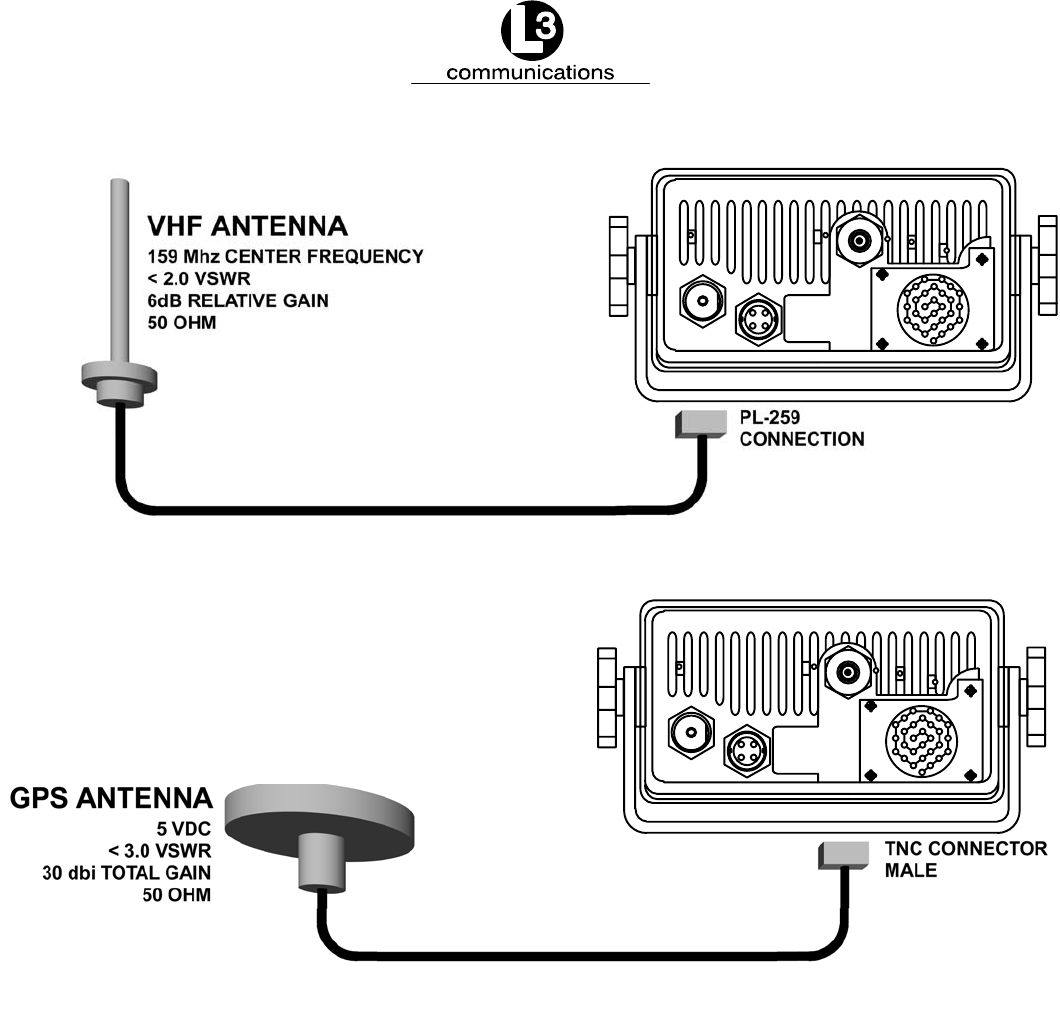 L3
communications

VHF ANTENNA
159 Mhz CENTER FREQUENCY
< 2.0 VSWR
6dB RELATIVE GAIN
50 OHM

PL-259
CONNECTION

GPS ANTENNA
5 VDC
< 3.0 VSWR
30 dbi TOTAL GAIN
50 OHM

TNC CONNECTOR
MALE