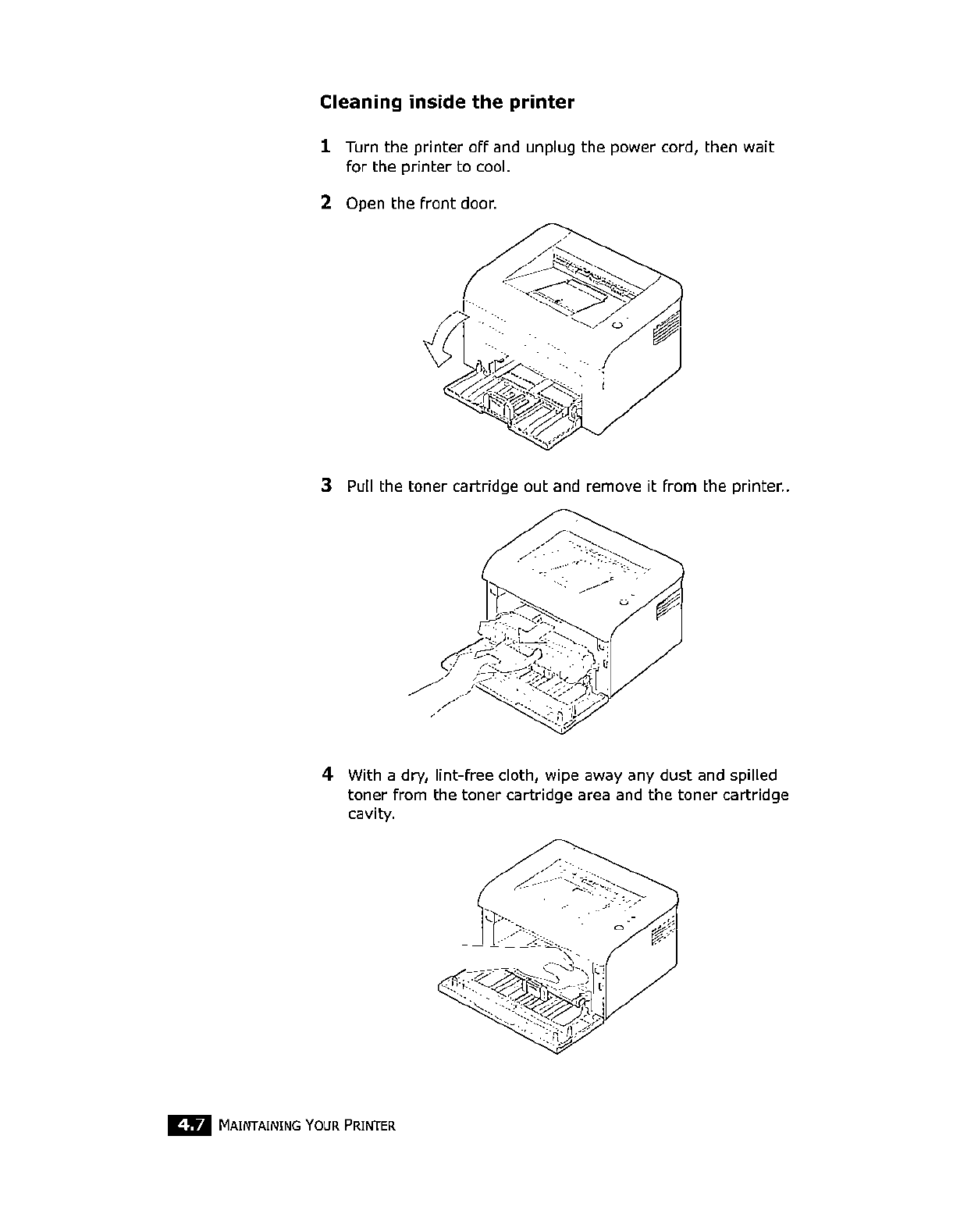 Cleaning inside the printer

1 Turn the printer off and unplug the power cord, then wait for the printer to cool.

2 Open the front door.

3 Pull the toner cartridge out and remove it from the printer..

4 With a dry, lint-free cloth, wipe away any dust and spilled toner from the toner cartridge area and the toner cartridge cavity.

4.7 MAINTAINING YOUR PRINTER